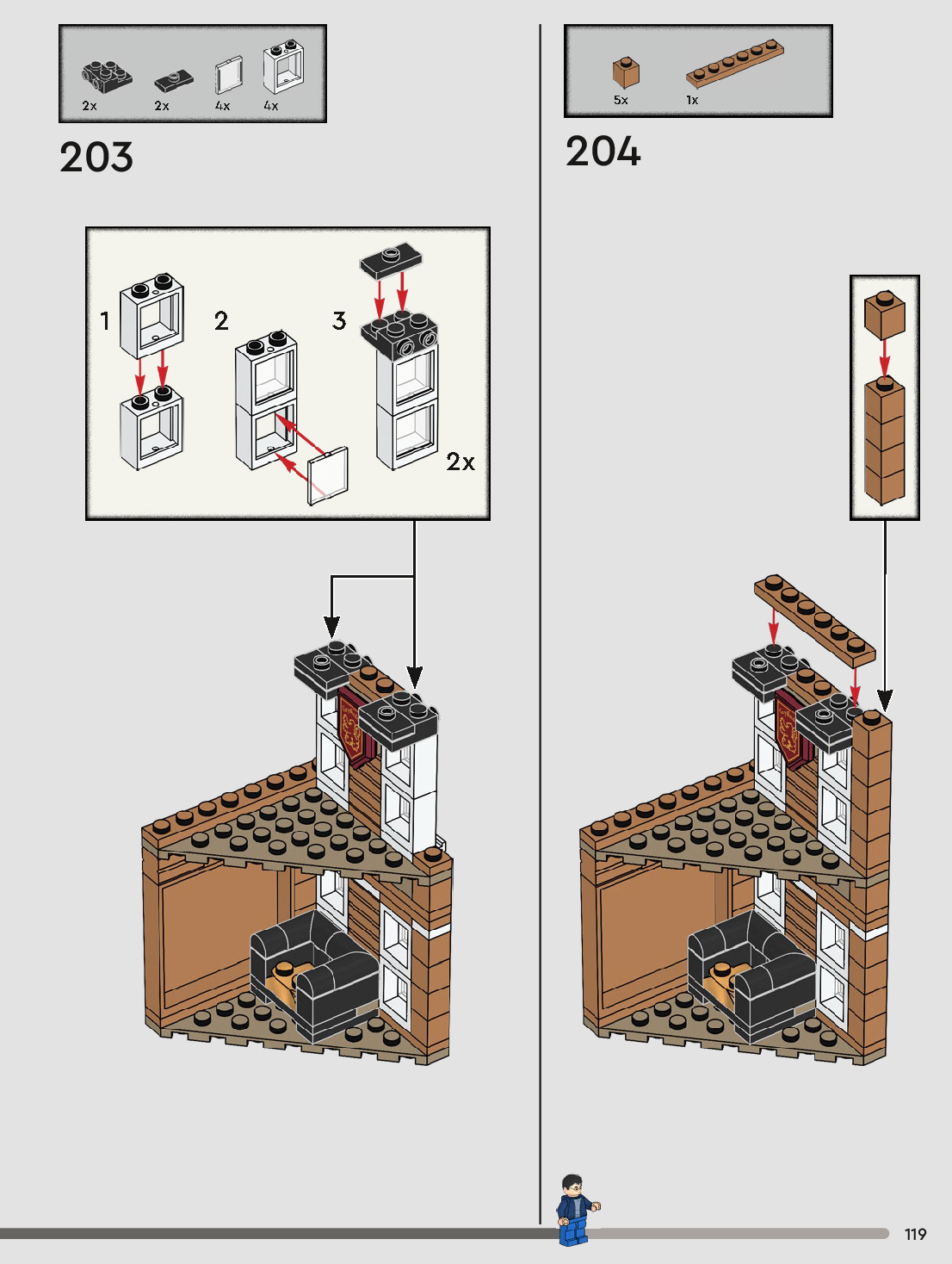 2x 2x 4x 4x

203

1 2 3

2x

5x 1x

204

119