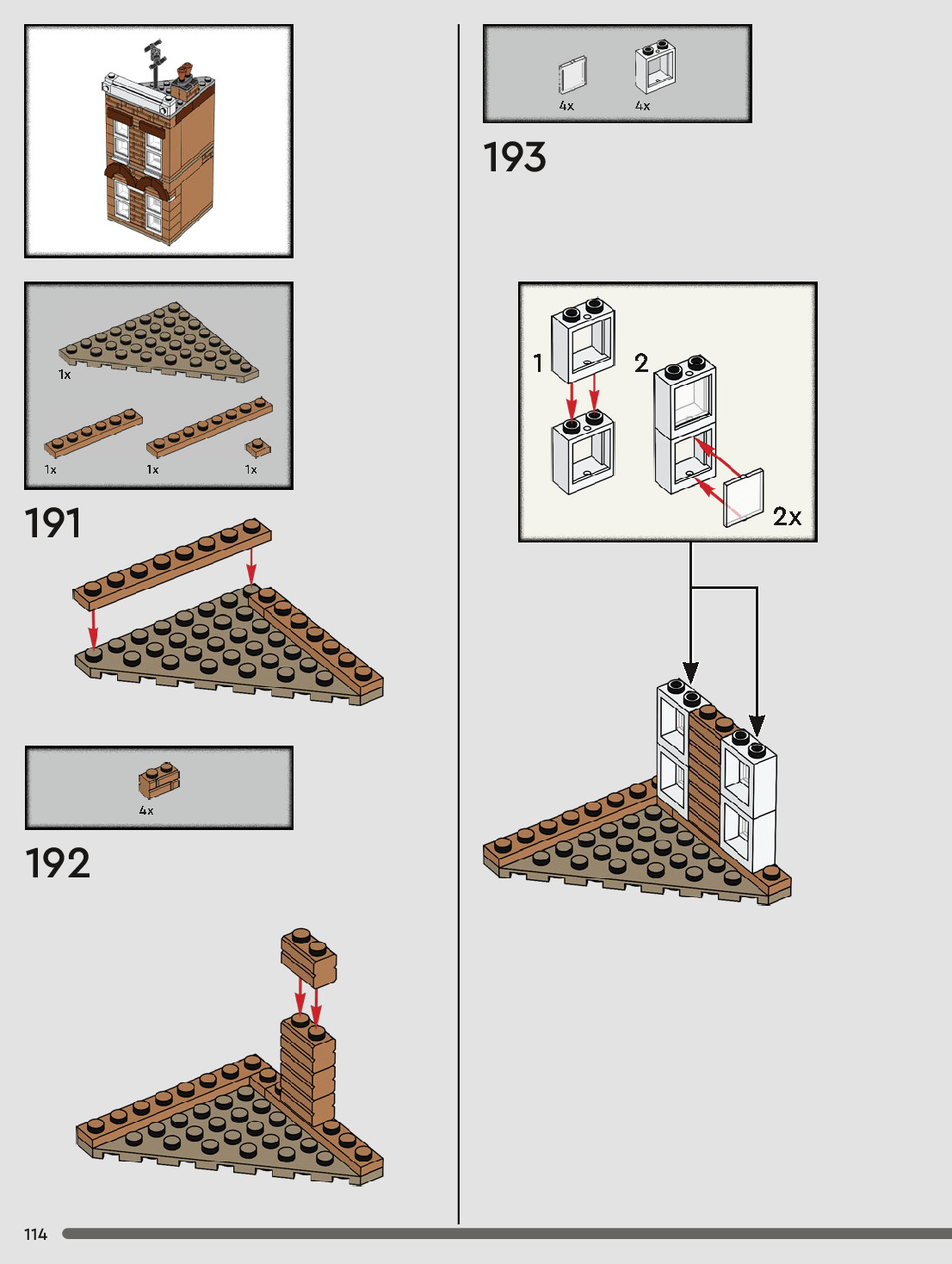 1x

1x 1x 1x

191

4x

192

4x 4x

193

1

2

2x

114