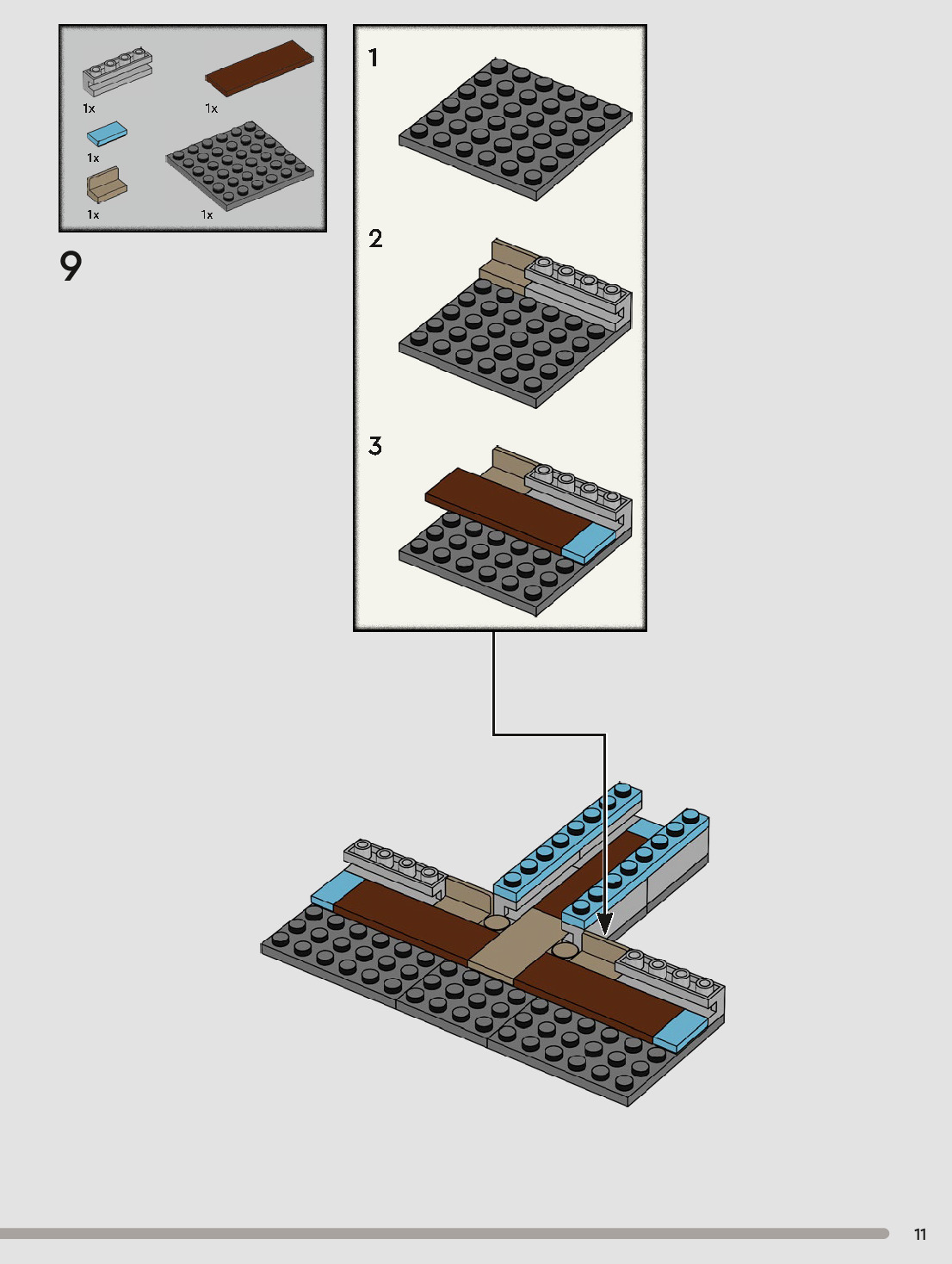 1x
1x
1x
1x
1x

9

1

2

3

11