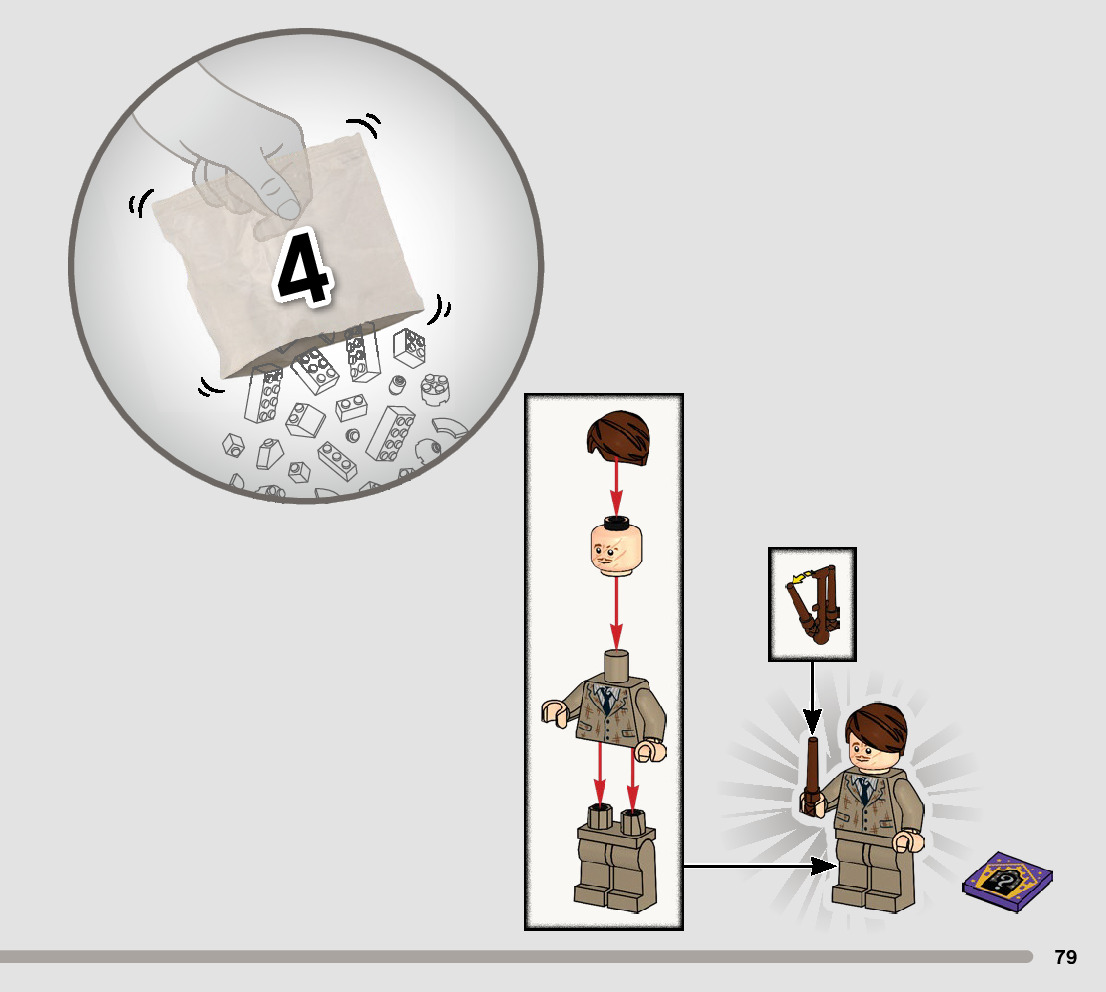 4

79