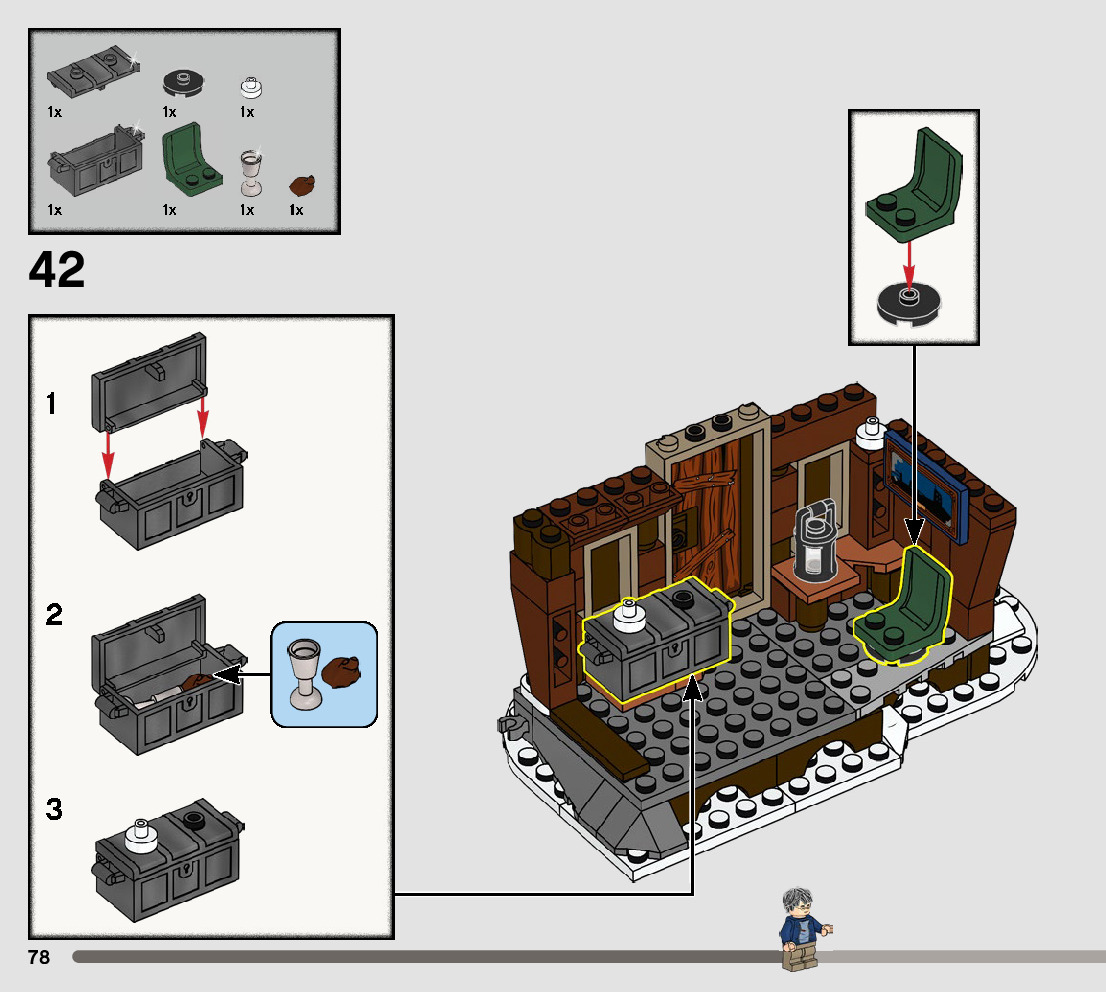 1x 1x 1x

1x 1x 1x 1x

42

1

2

3

78