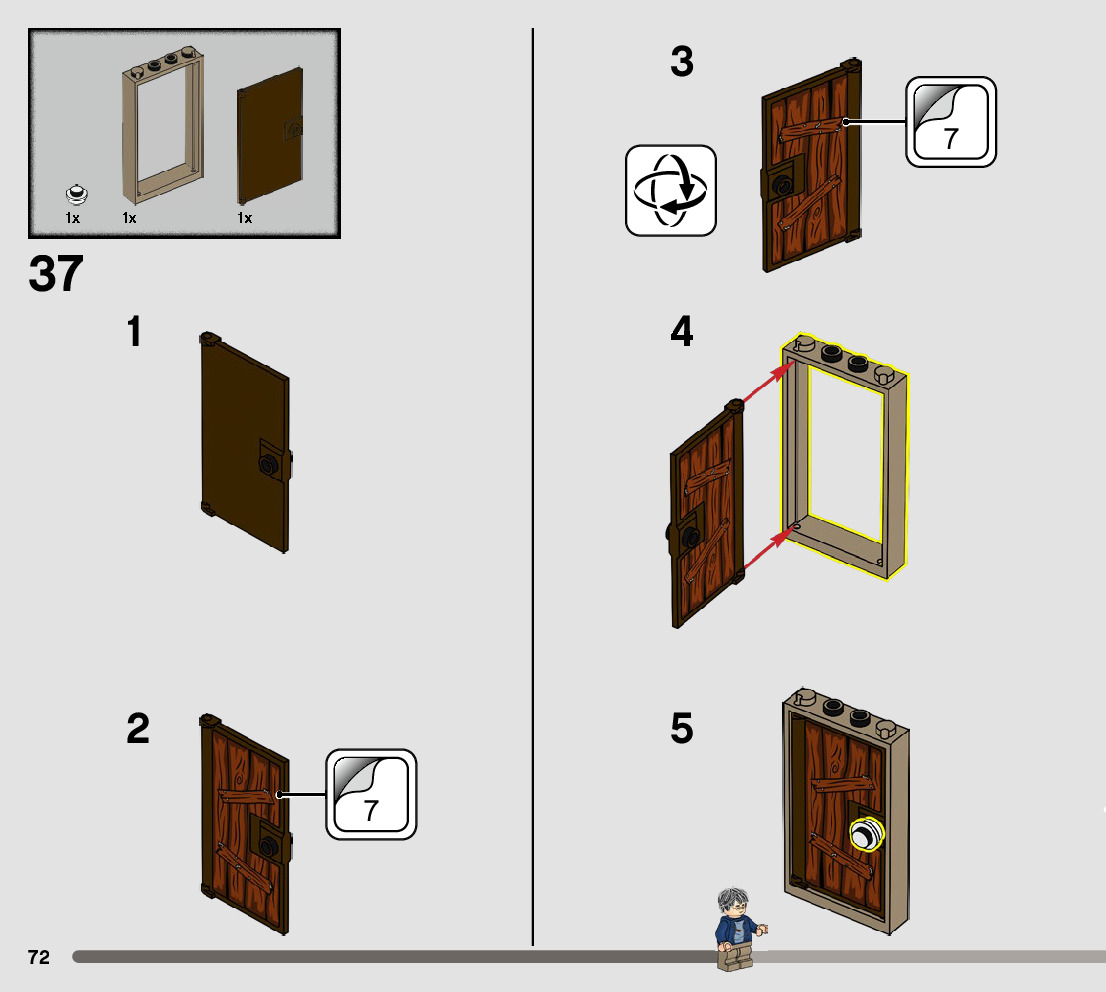 1x 1x 1x

37

1

2

7

3

7

4

5

72