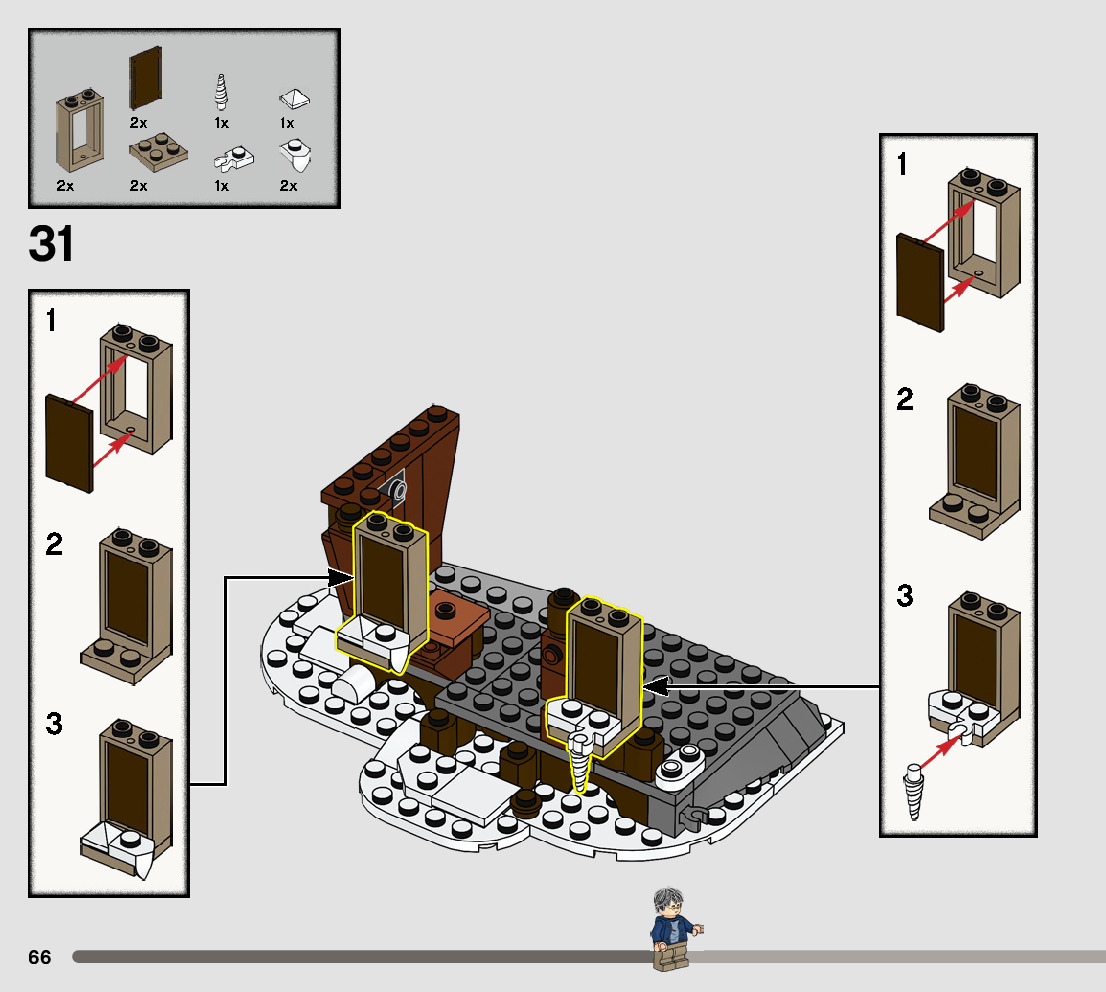 2x
1x
1x
2x
2x
1x
2x

31

1

2

3

1

2

3

66