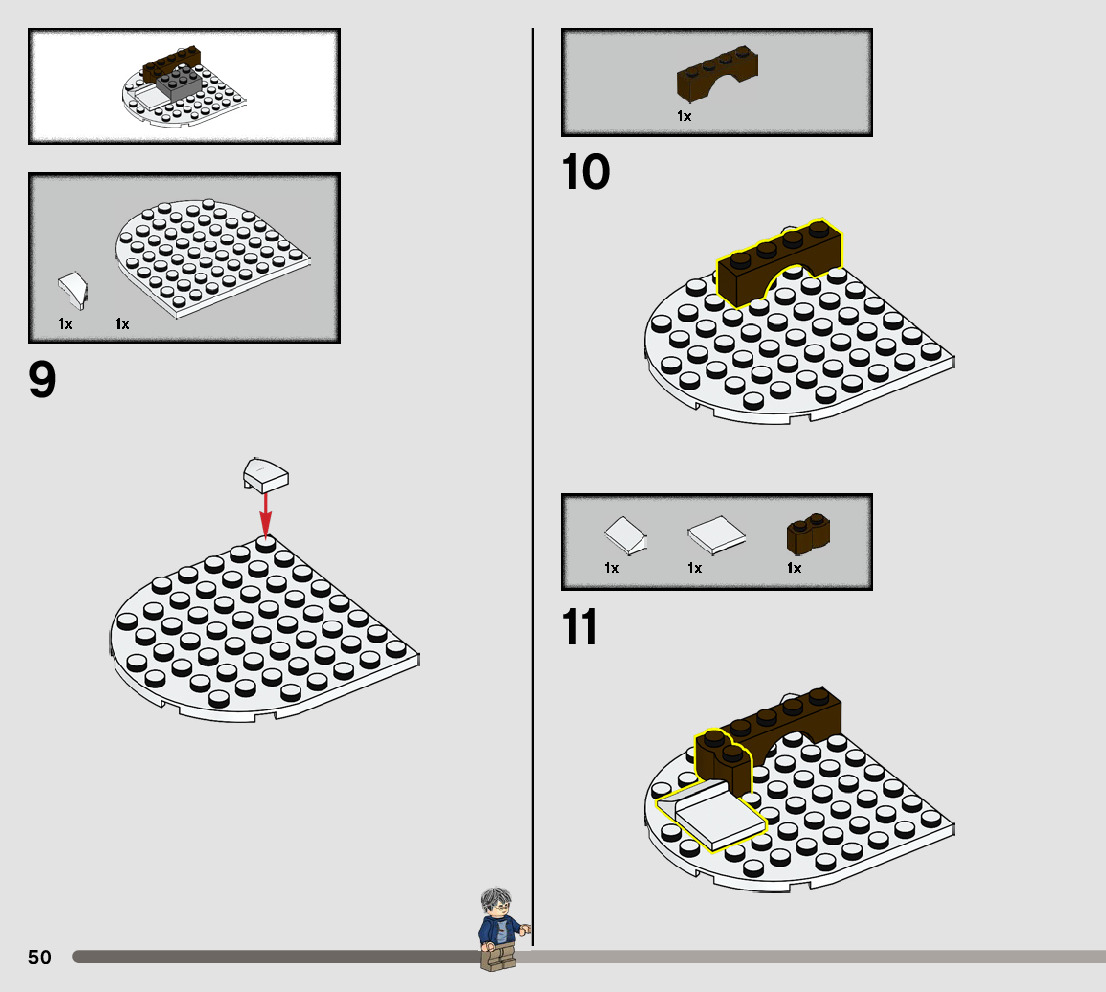 1x 1x

9

1x

10

1x 1x 1x

11

50