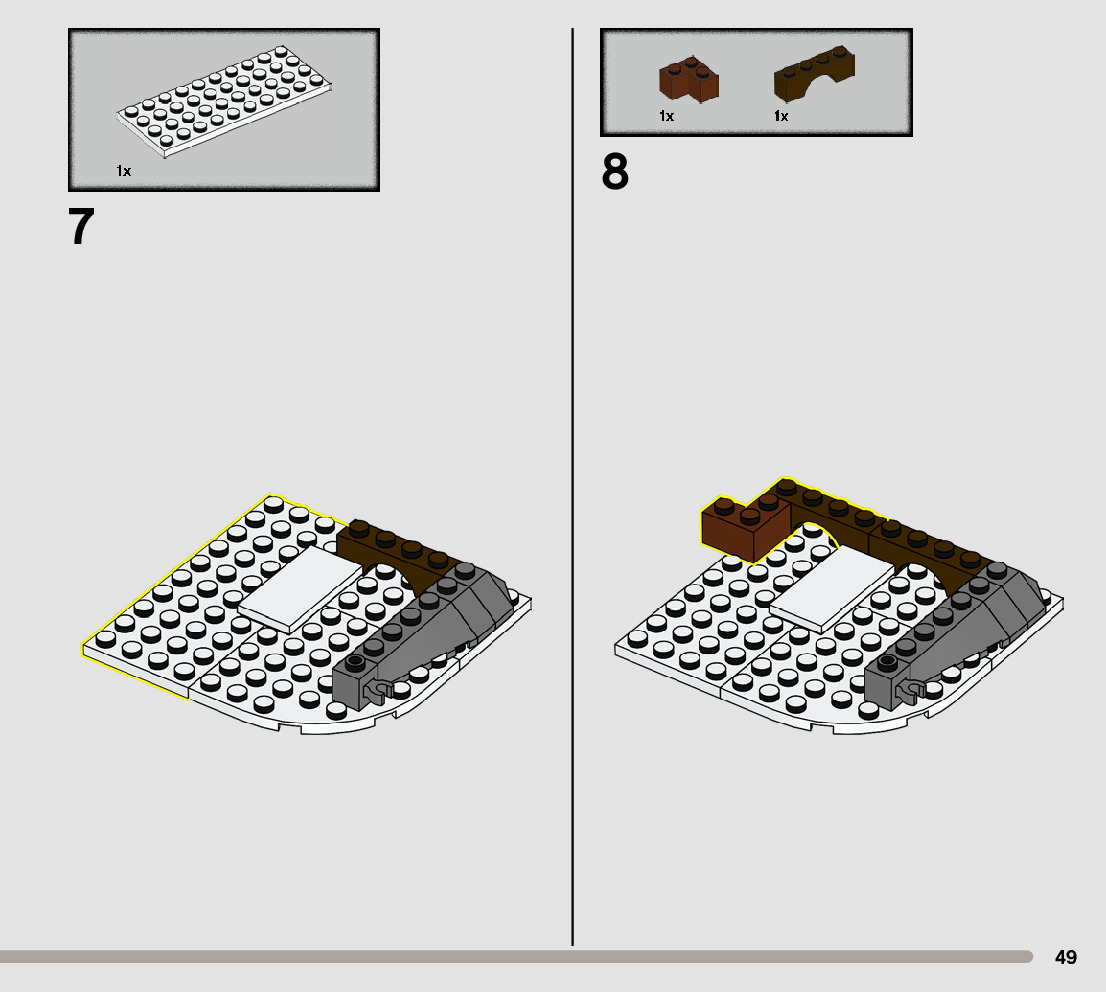 1x

7

1x

1x

8

49