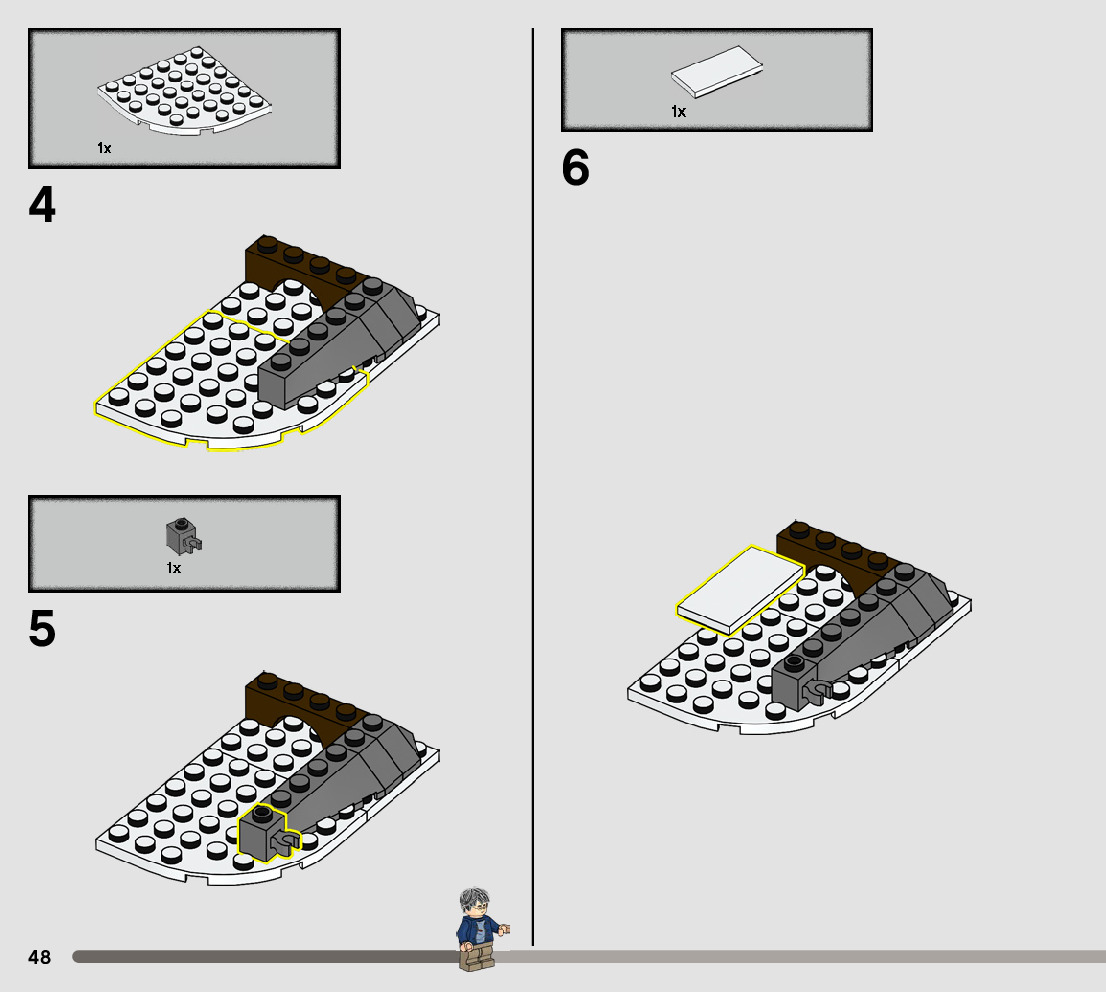 1x

4

1x

5

1x

6

48