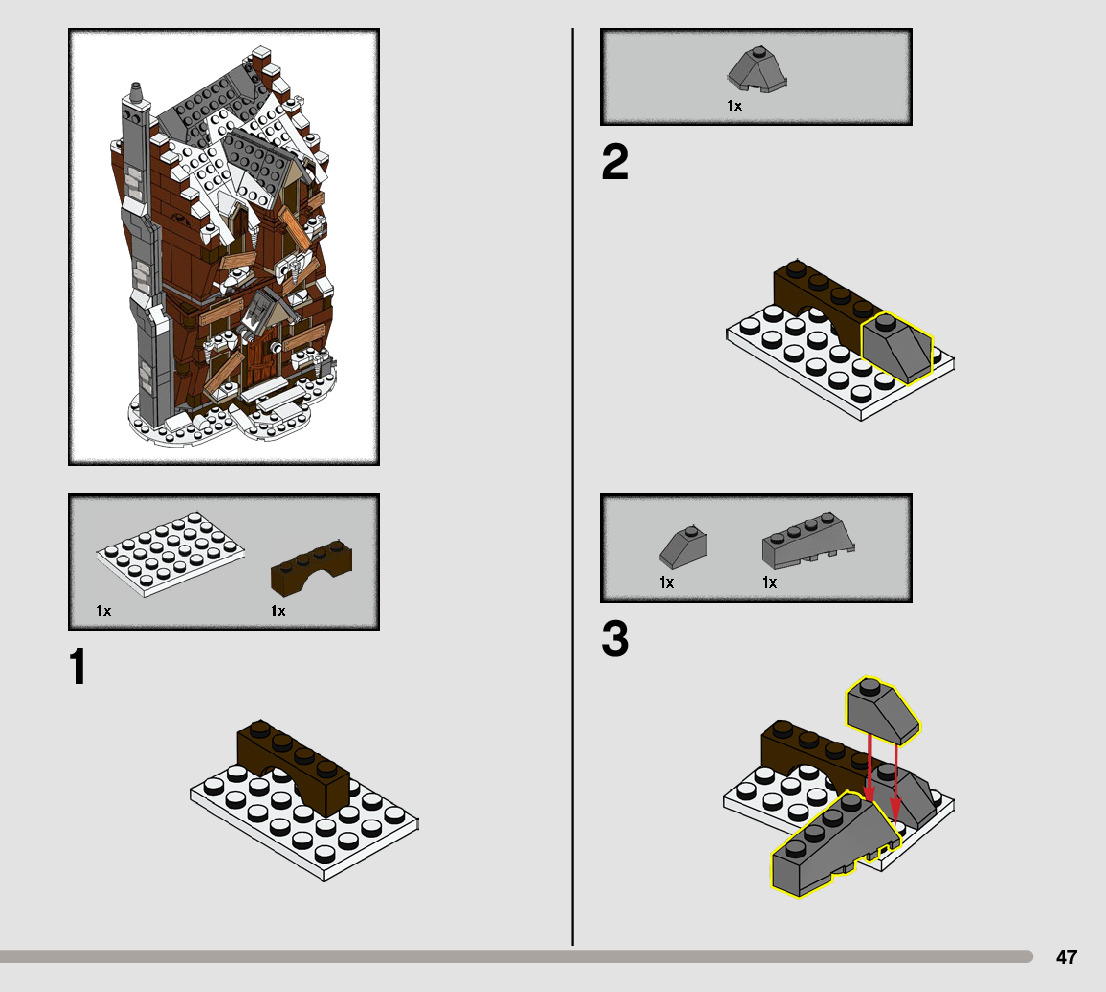 1x 1x

1

1x

2

1x 1x

3

47