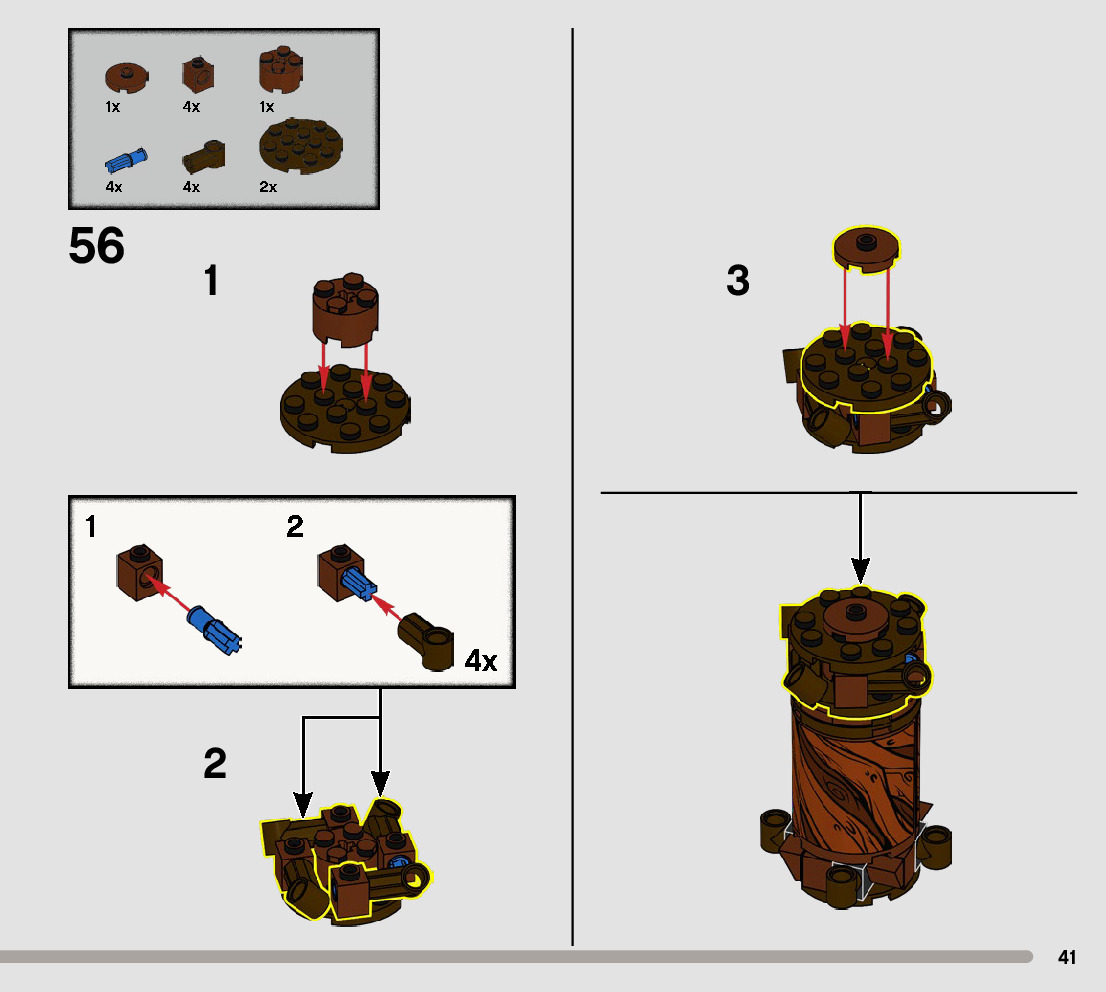 1x 4x 1x
4x 4x 2x

56

1

1 2

4x

2

3

41