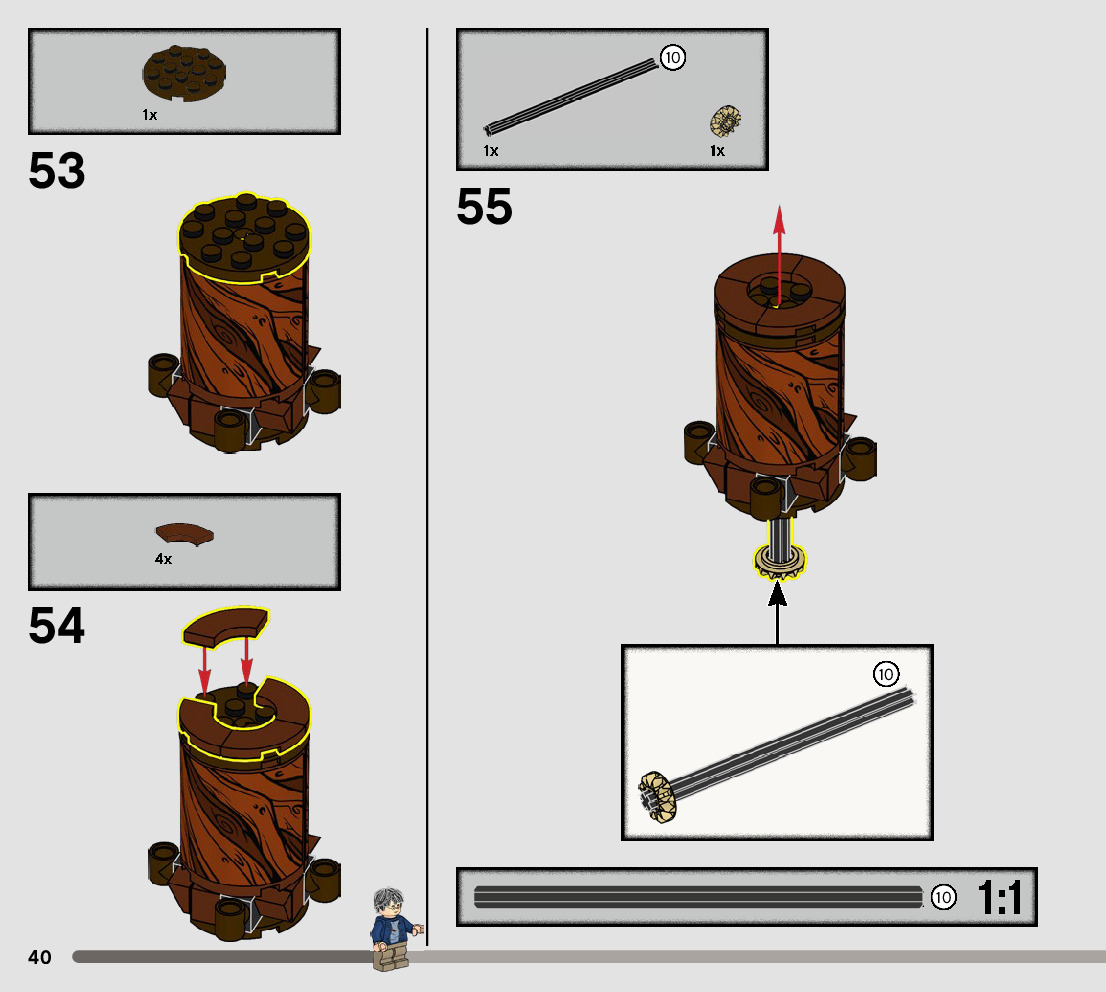 1x

53

4x

54

10

1x

1x

55

10

10

1:1

40