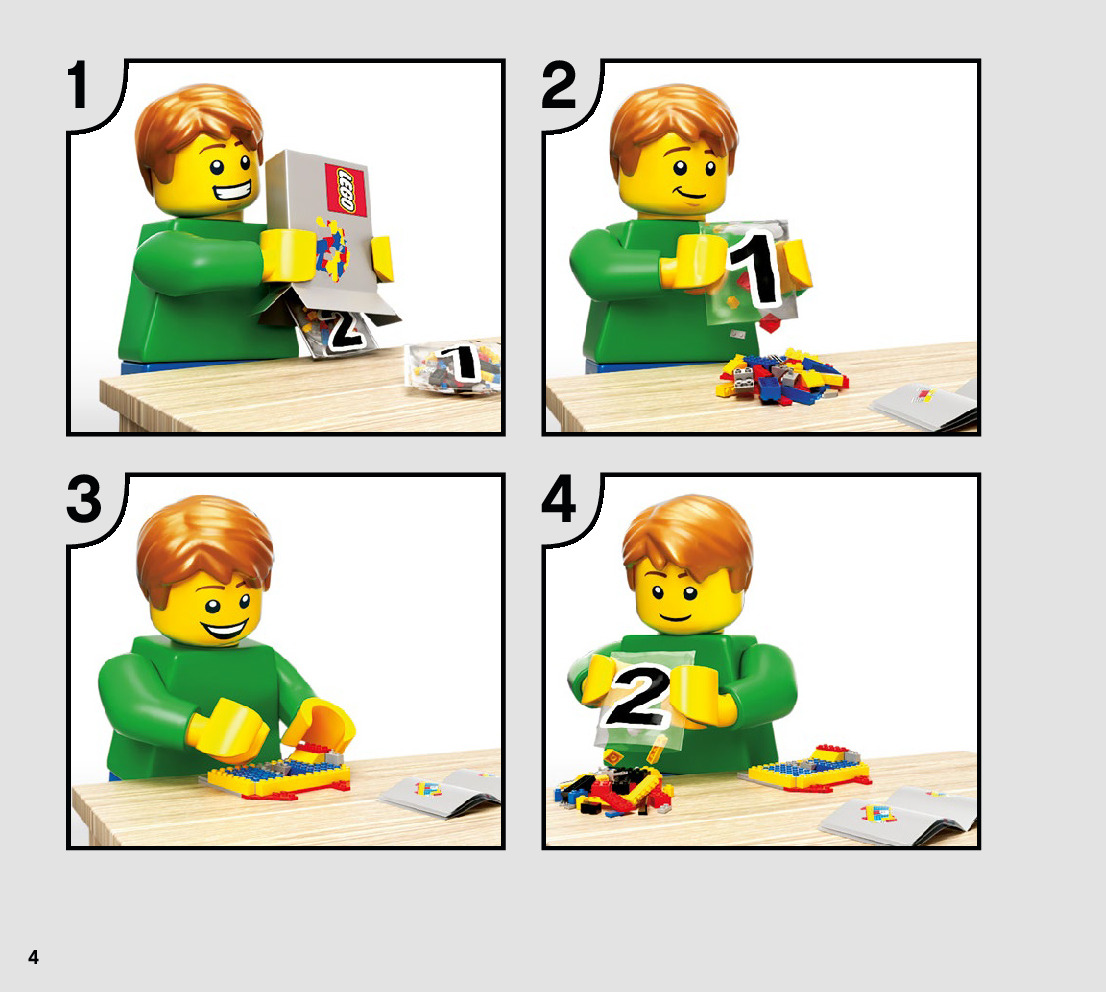 1
LEGO
2
1
2
1
3
4
2
4