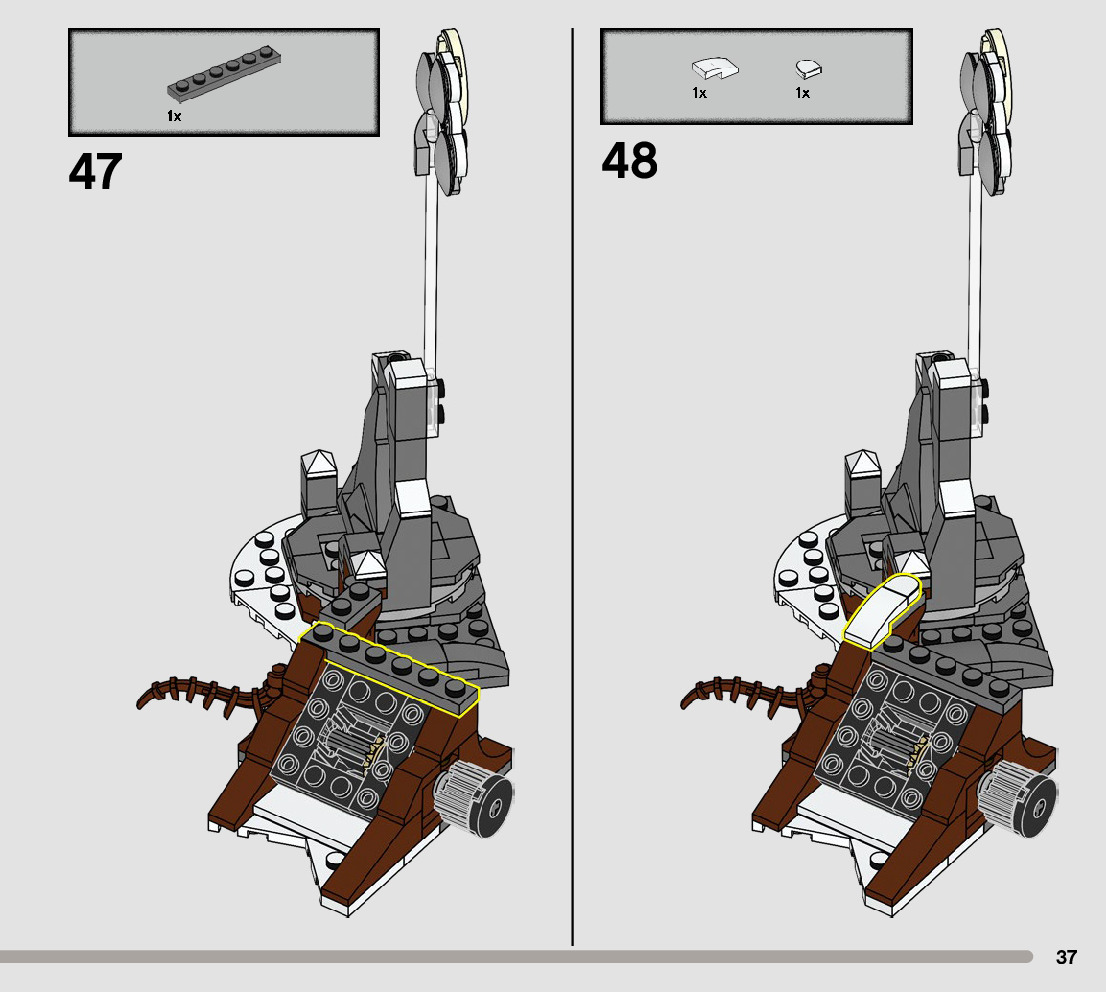 1x

47

1x

1x

48

37