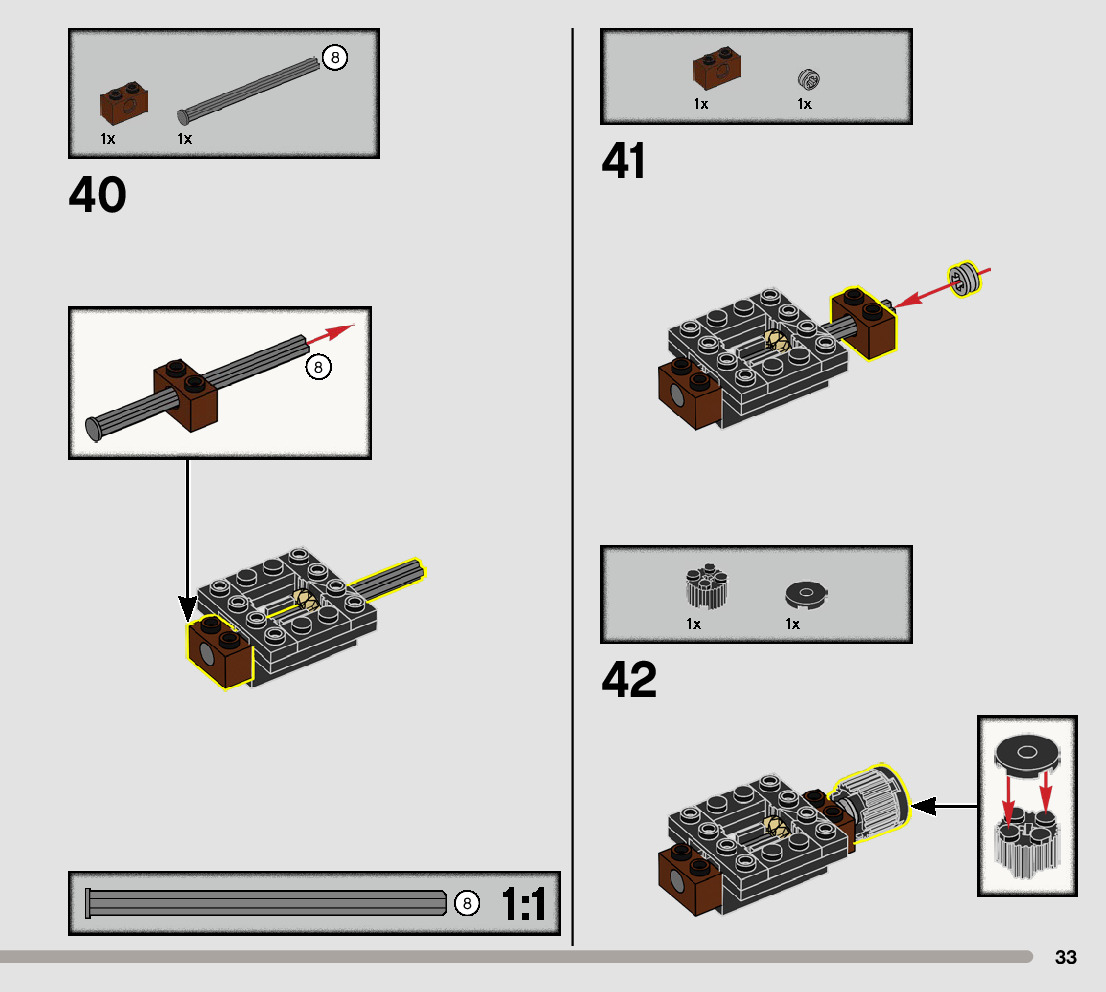 8

1x 1x

40

8

8 1:1

1x 1x

41

1x 1x

42

33