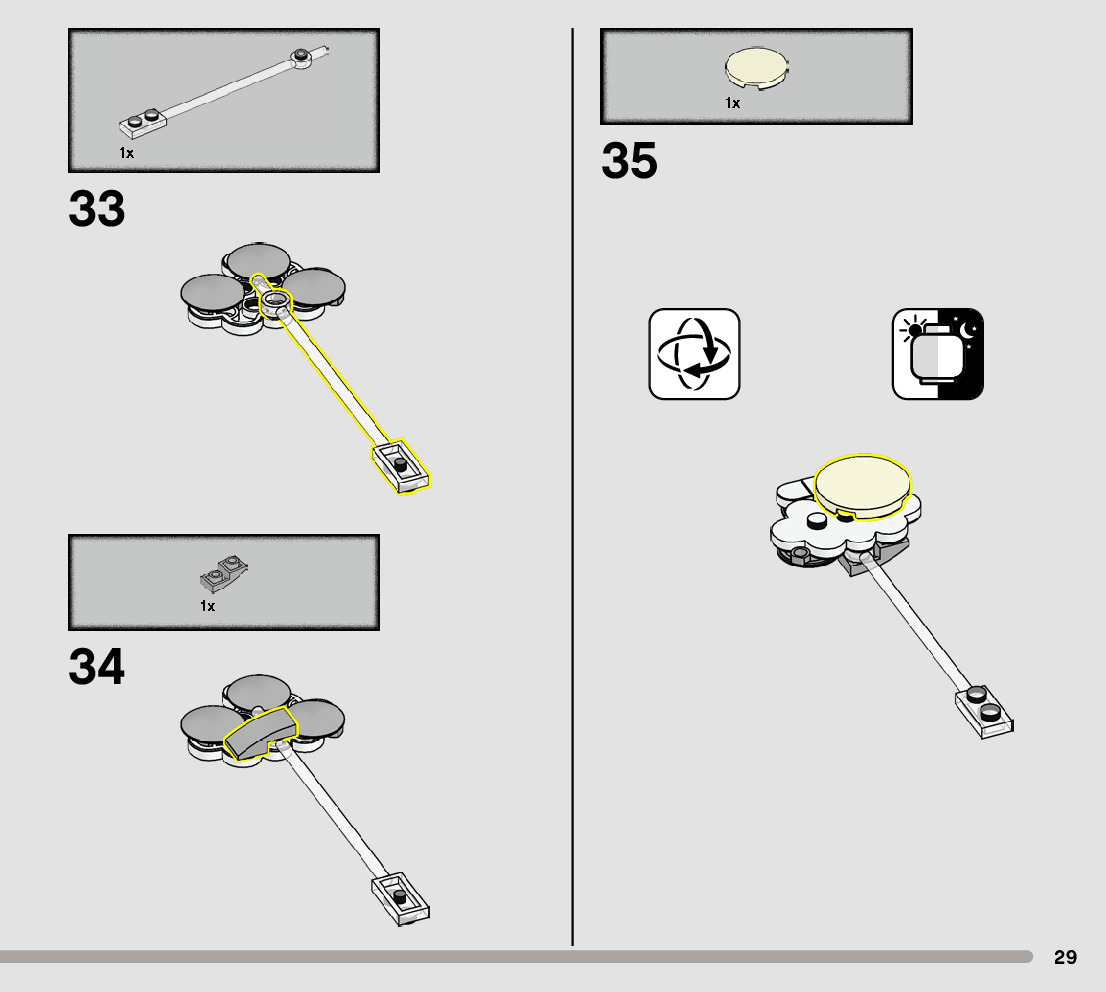 1x

33

1x

34

1x

35

29