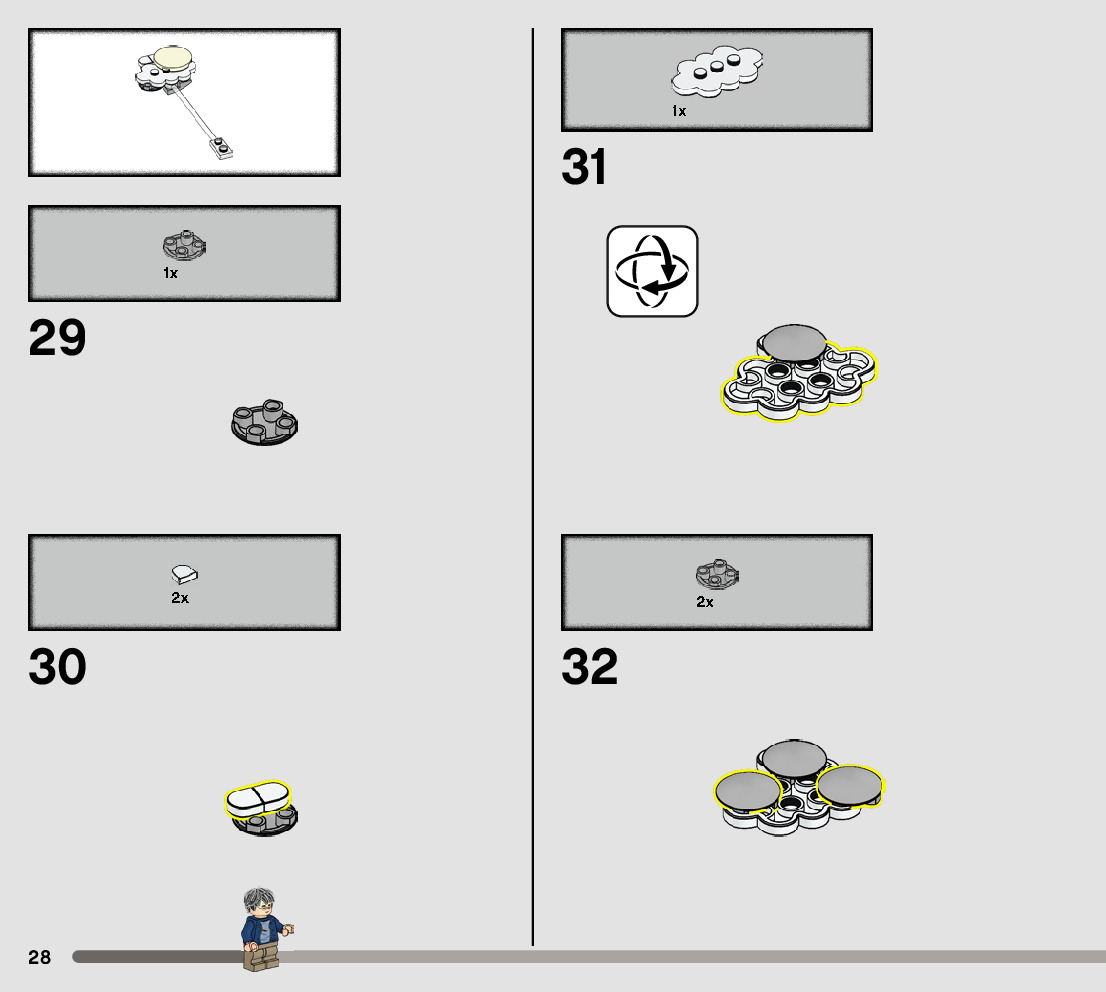 1x

29

2x

30

1x

31

2x

32

28