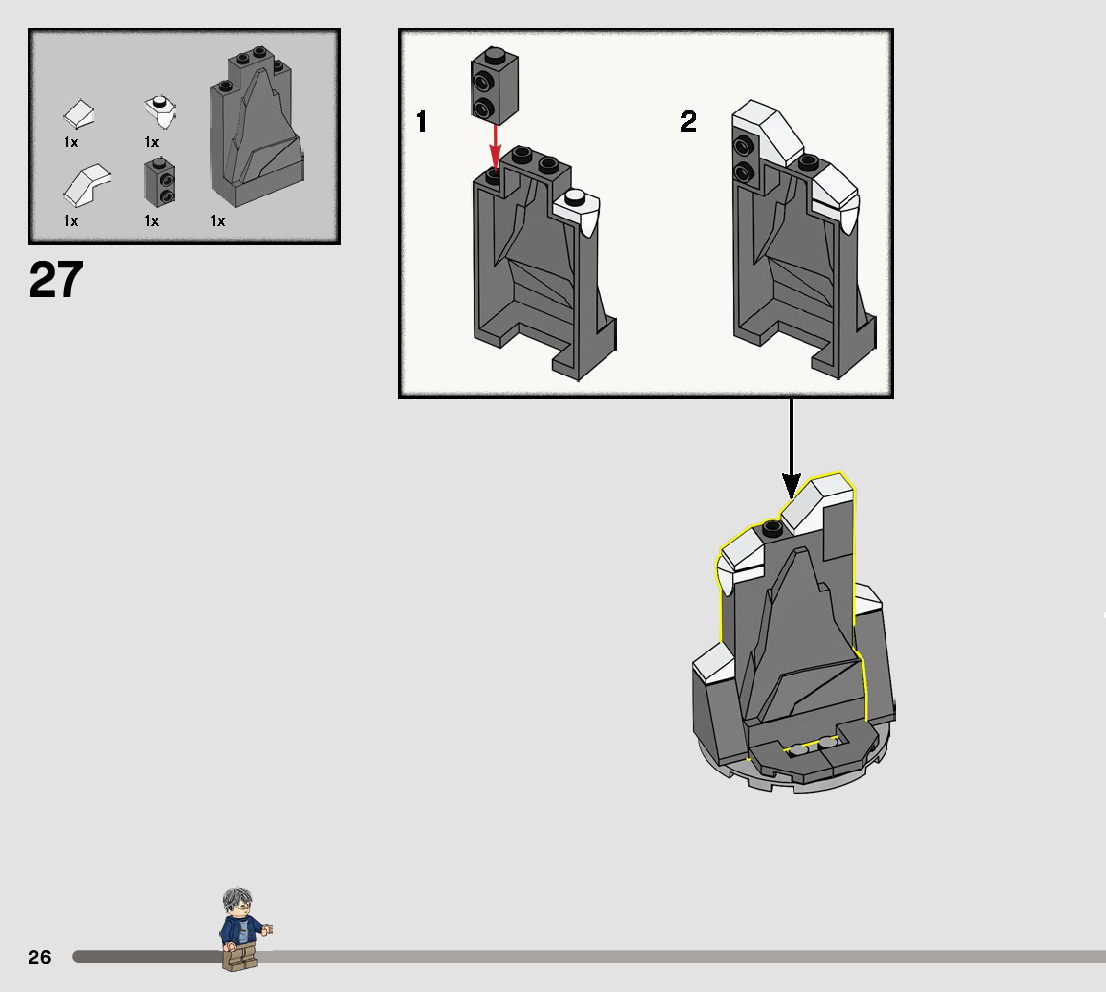 1x
1x
1x
1x
1x

27

1

2

26