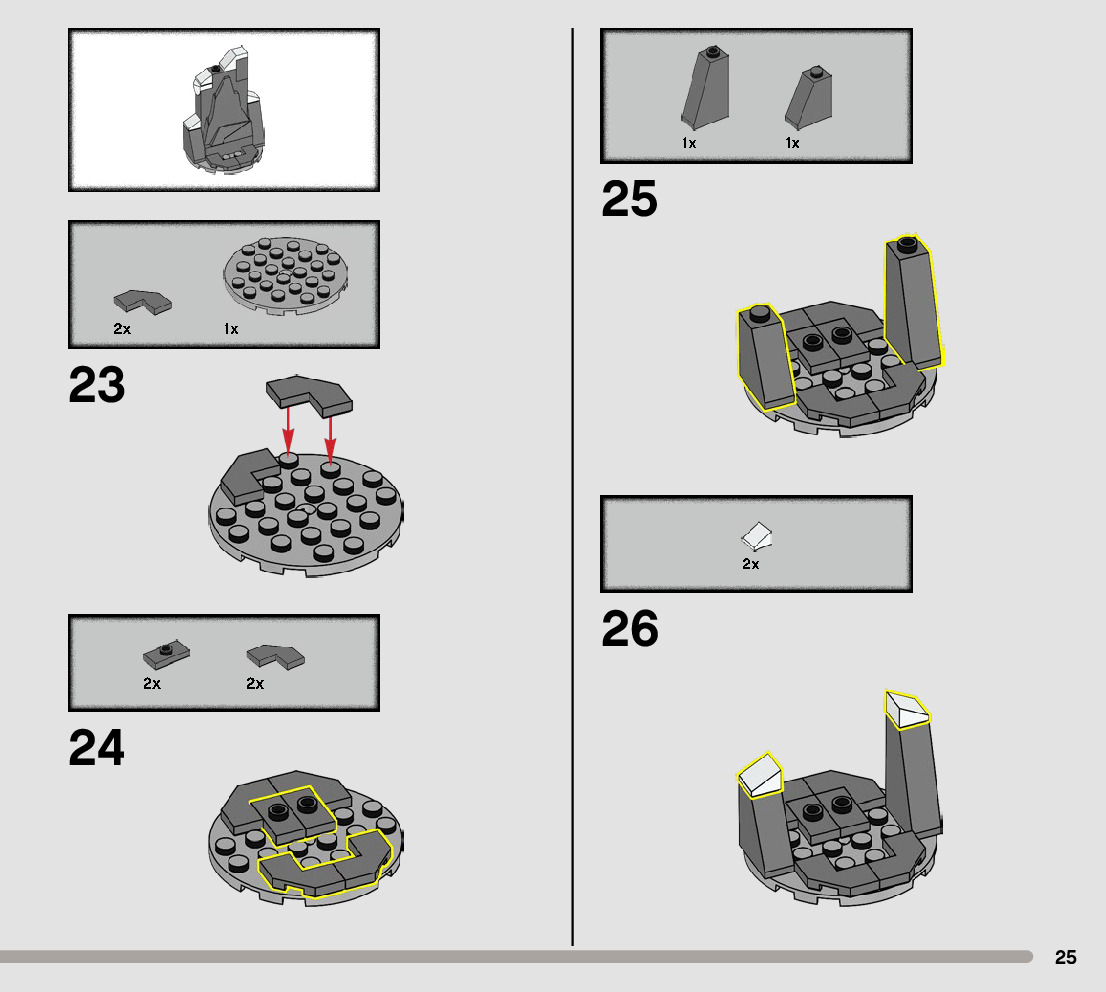 2x

1x

23

2x

2x

24

1x

1x

25

2x

26

25