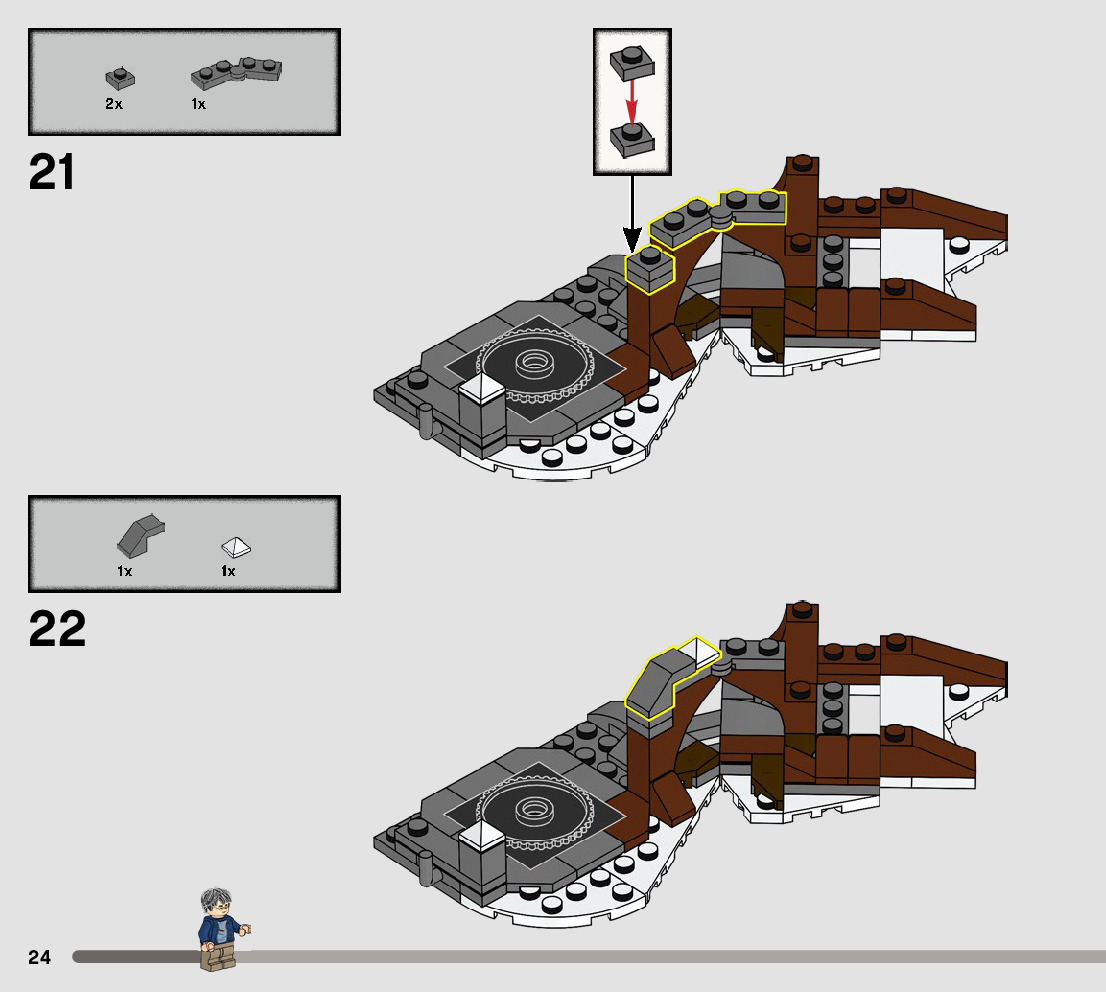 2x 1x

21

1x 1x

22

24