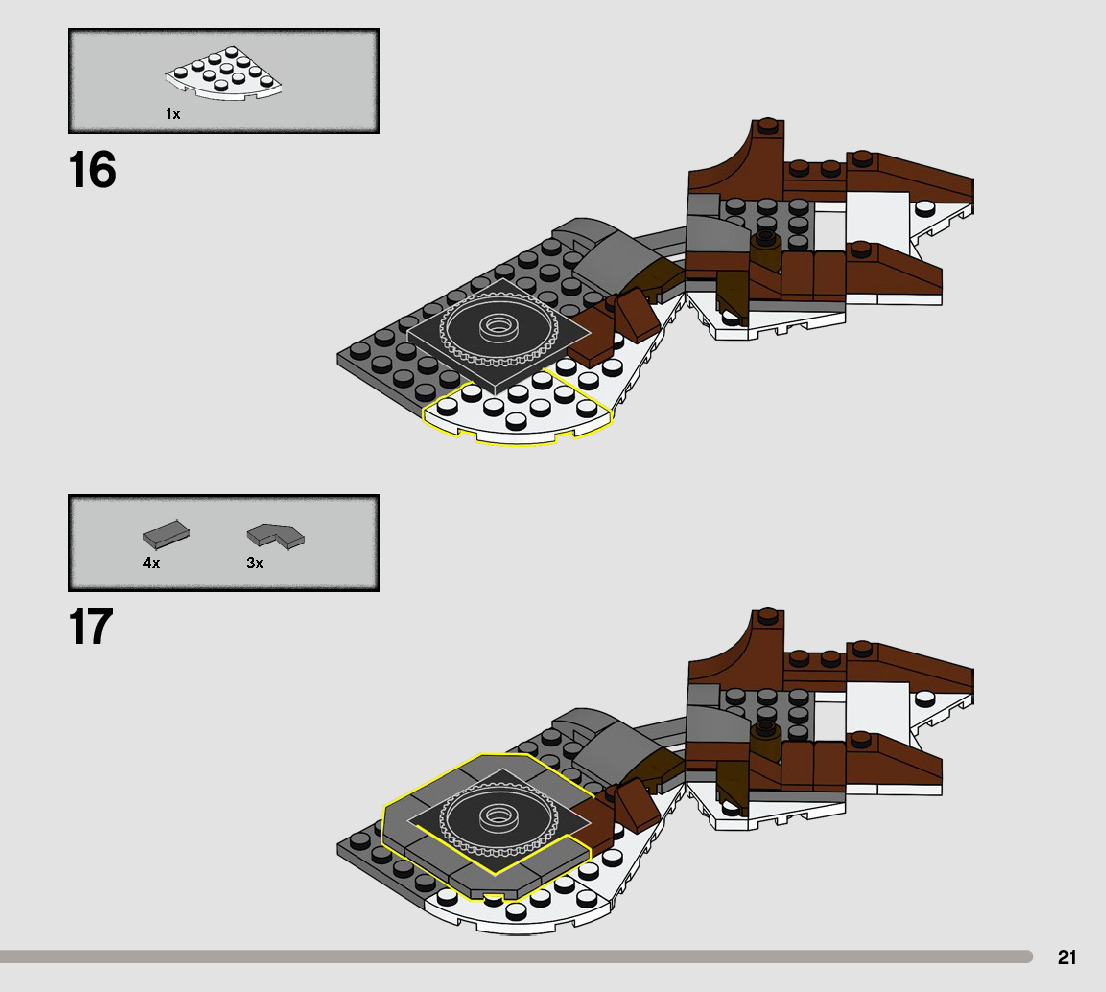 1x

16

4x 3x

17

21