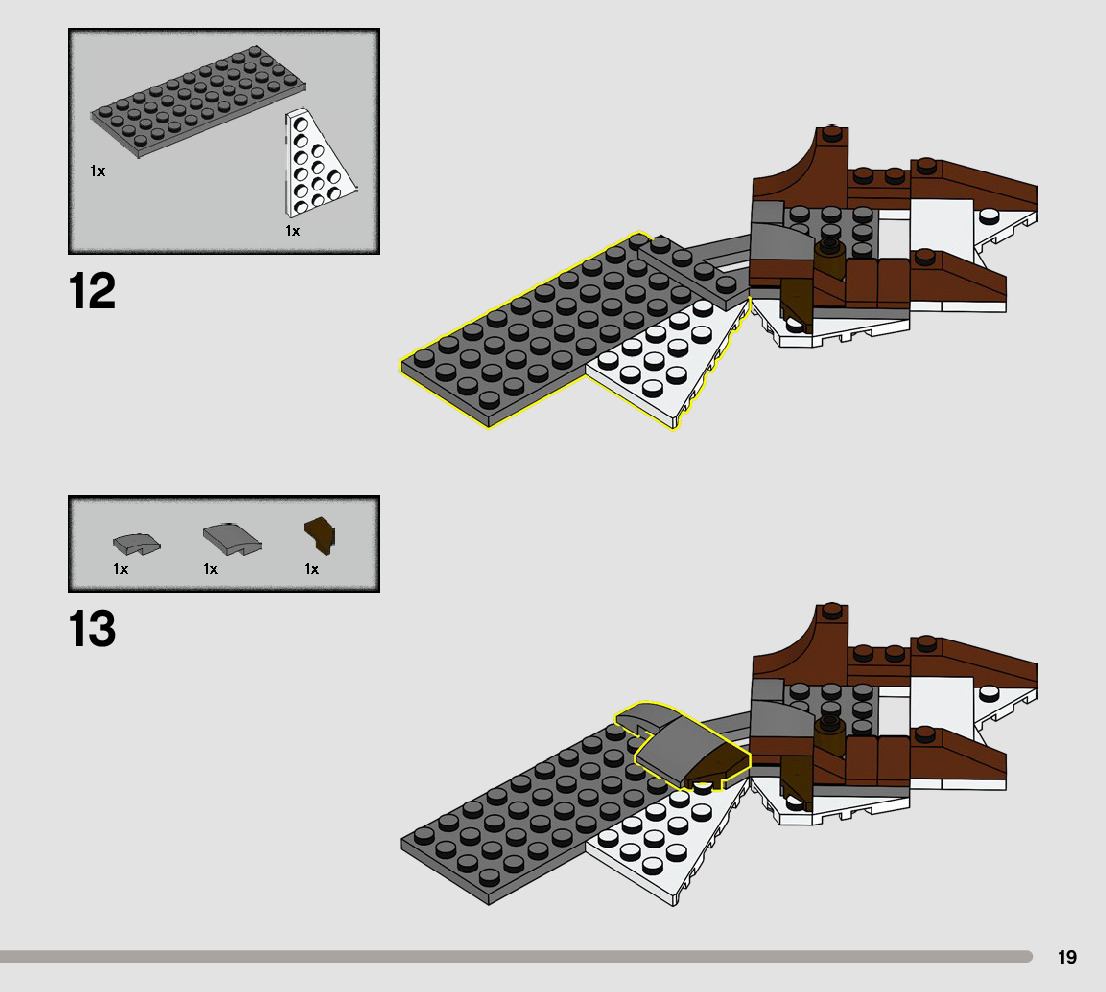 1x

1x

12

1x 1x 1x

13

19