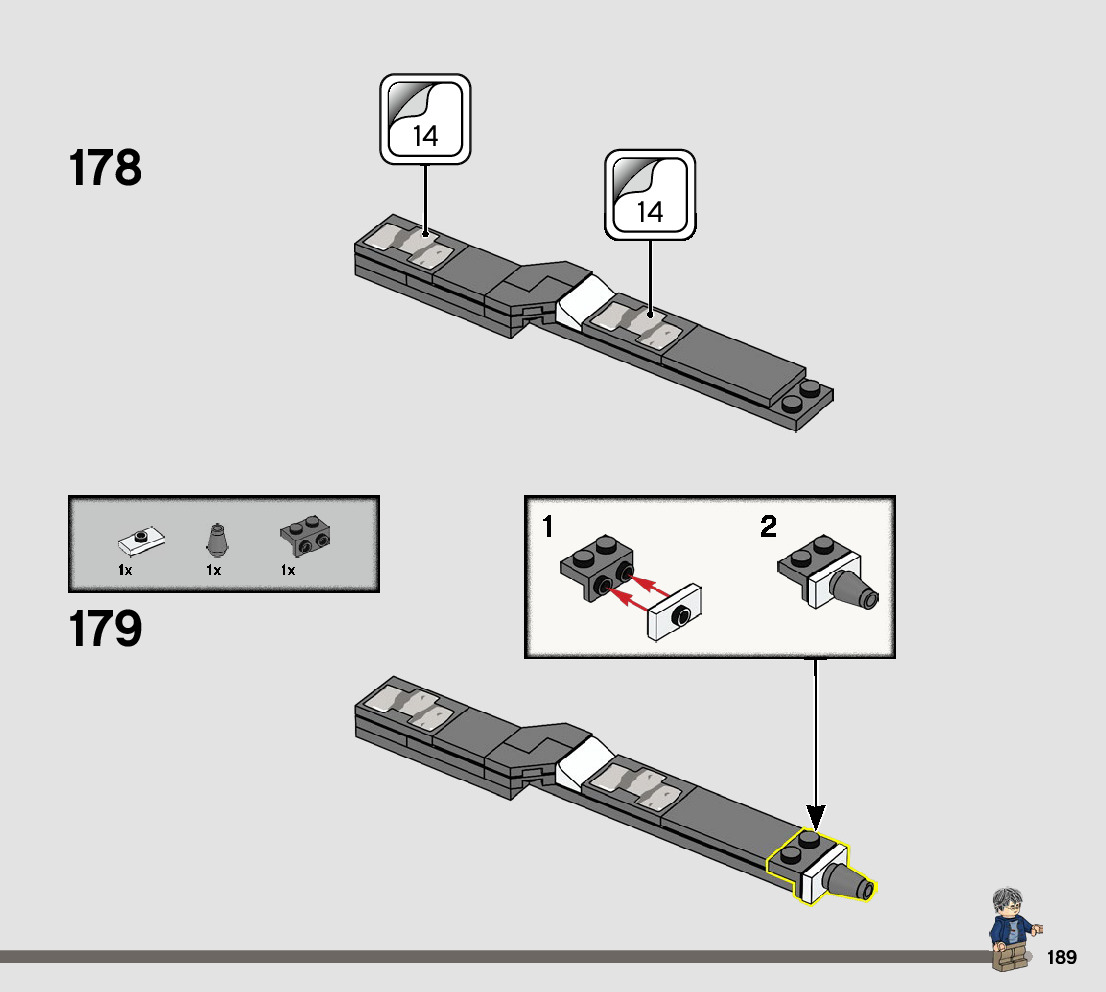 178

14

14

1x

1x

1x

179

1

2

189