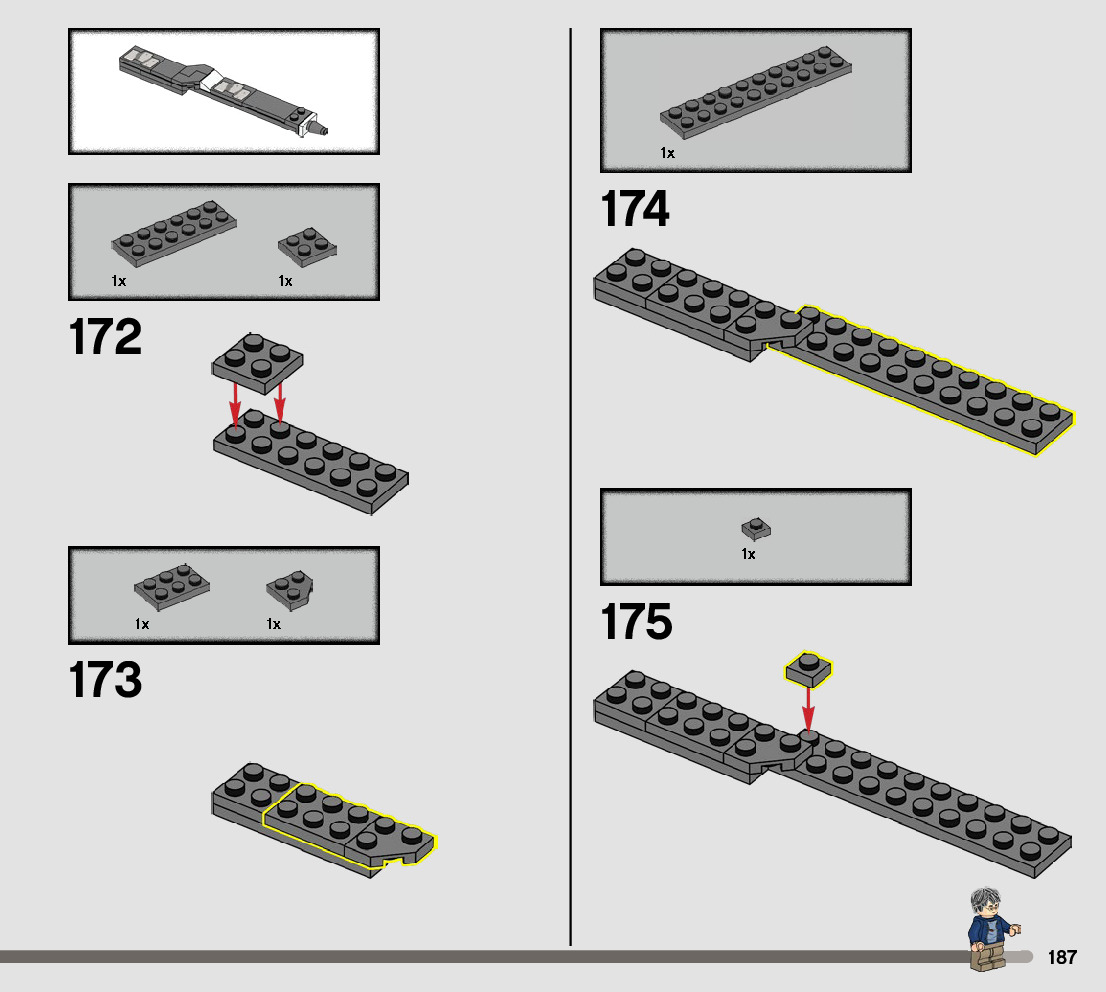 1x 1x

172

1x 1x

173

1x

174

1x

175

187