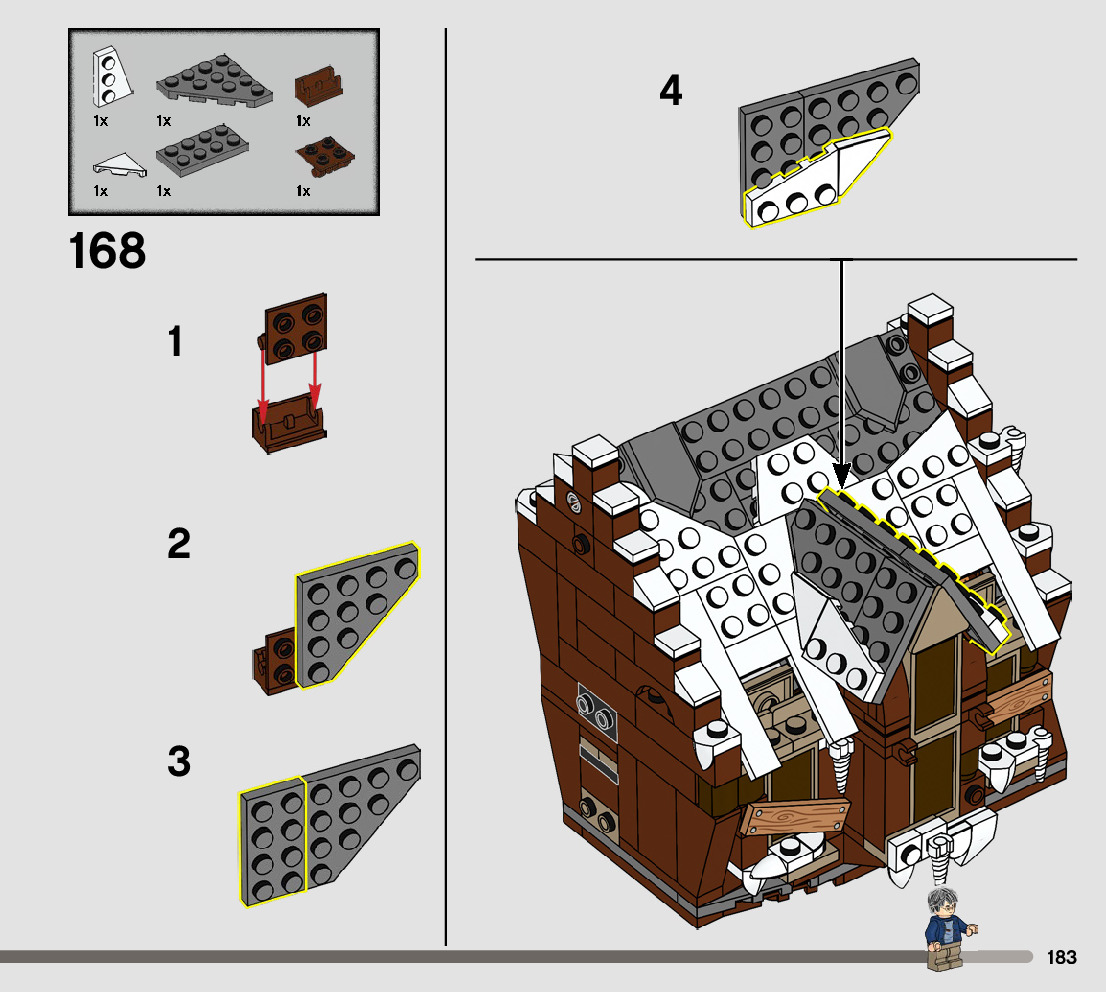 1x 1x 1x

1x 1x 1x

168

1

2

3

4

183