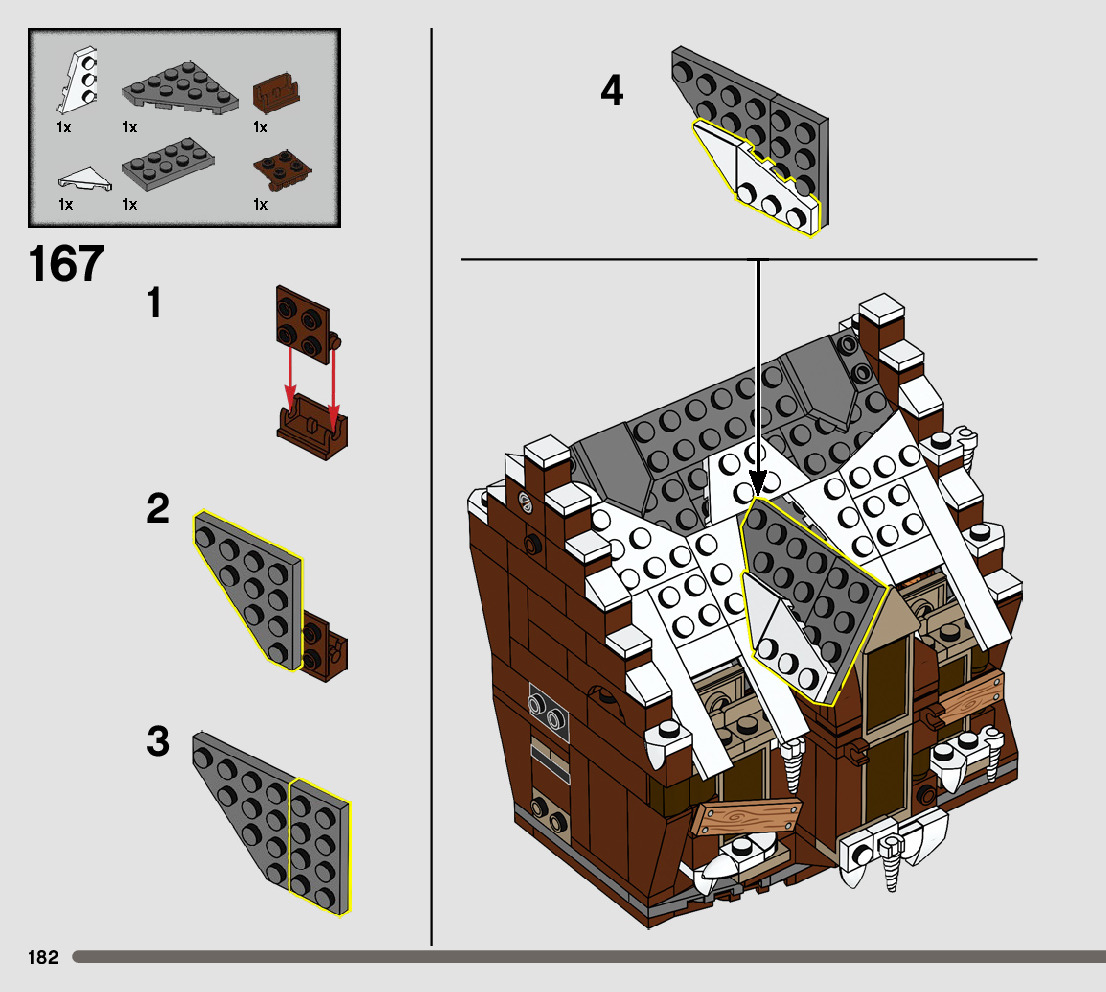 1x 1x 1x
1x 1x 1x

167

1

2

3

4

182