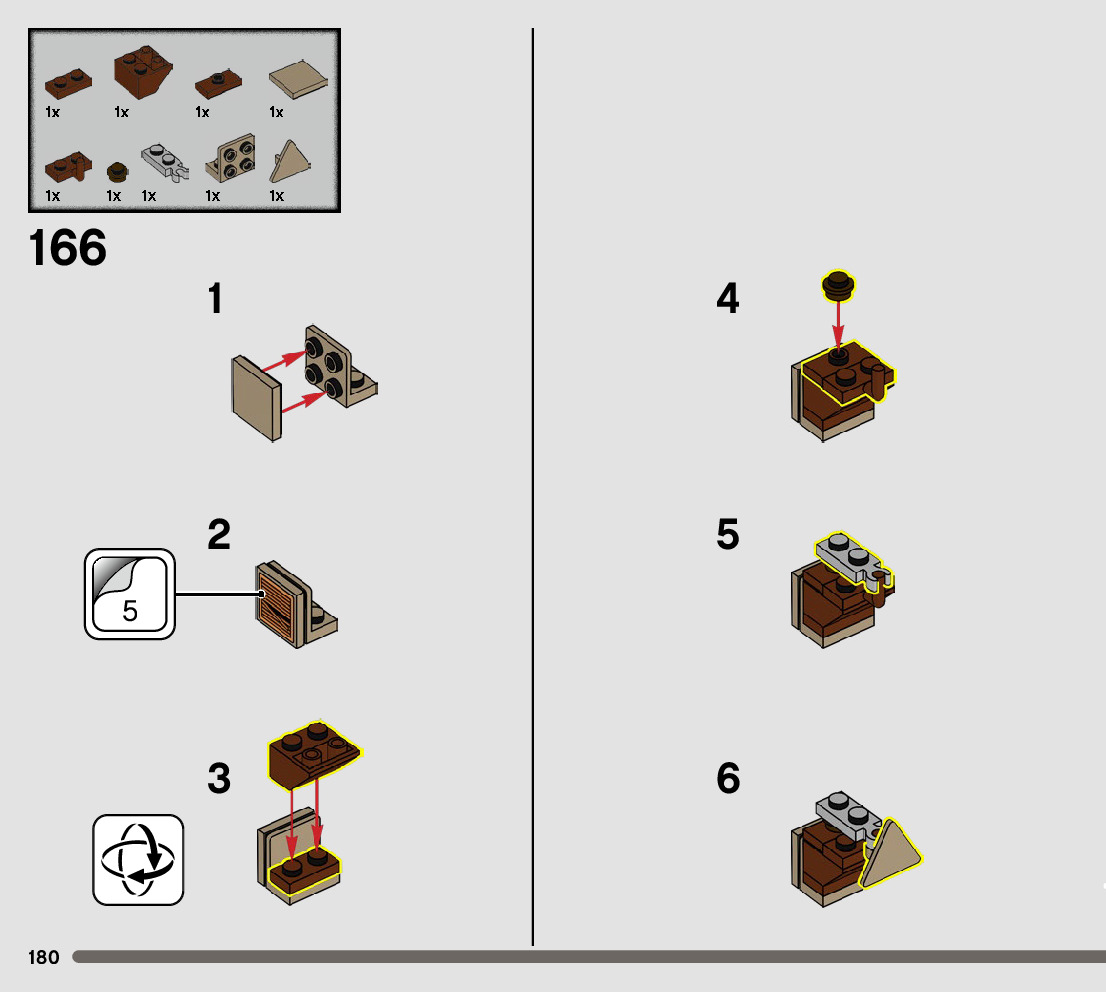 1x 1x 1x 1x
1x 1x 1x 1x 1x

166

1

2

5

3

4

5

6

180