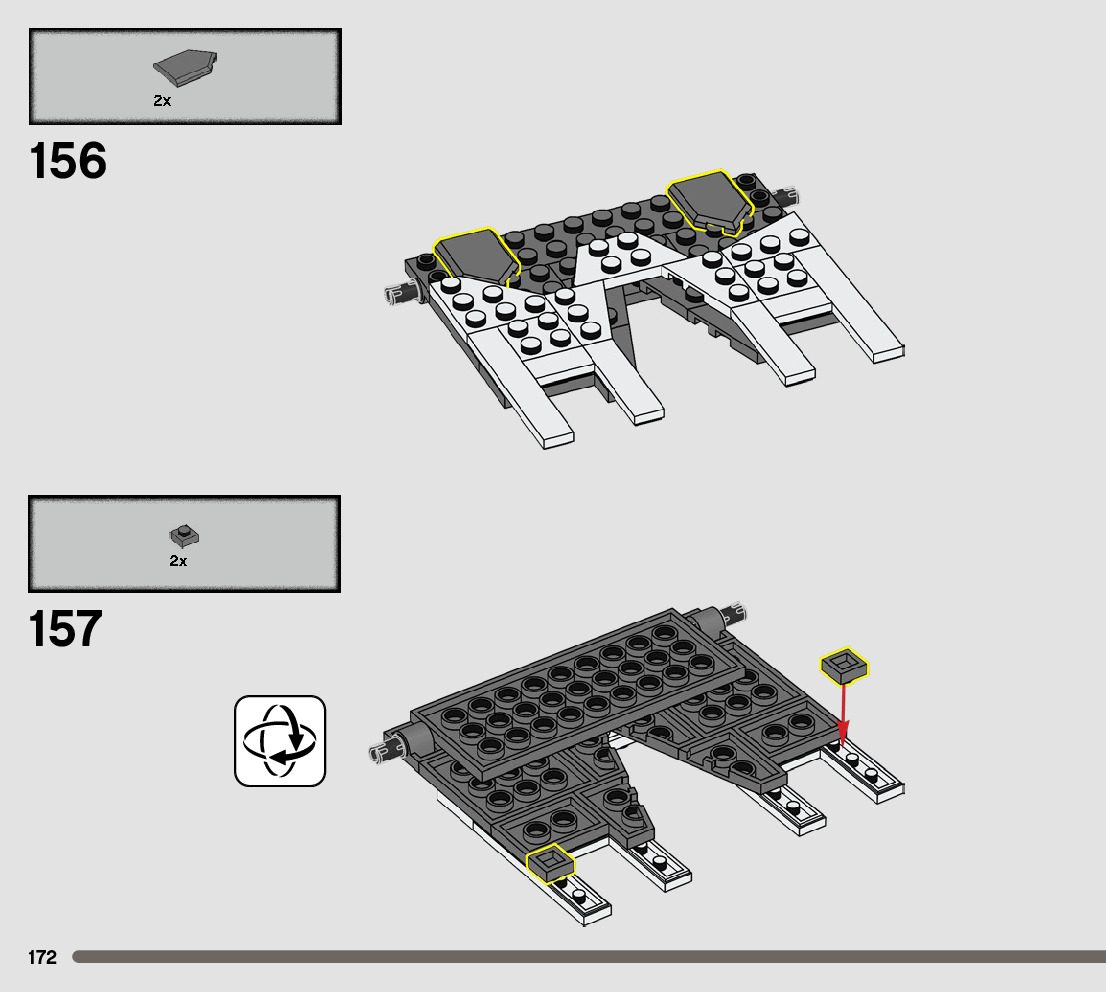 2x

156

2x

157

172