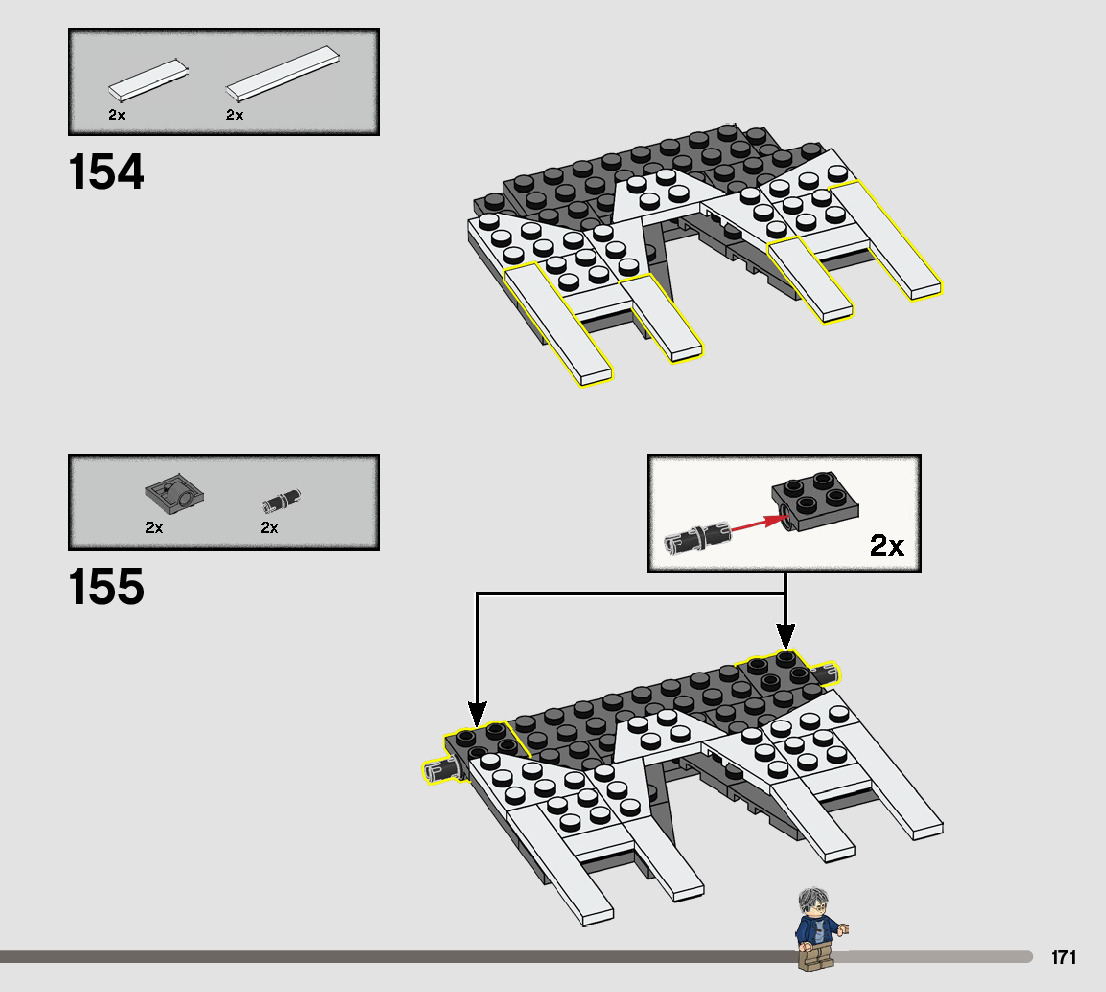 2x 2x

154

2x 2x

155

2x

171