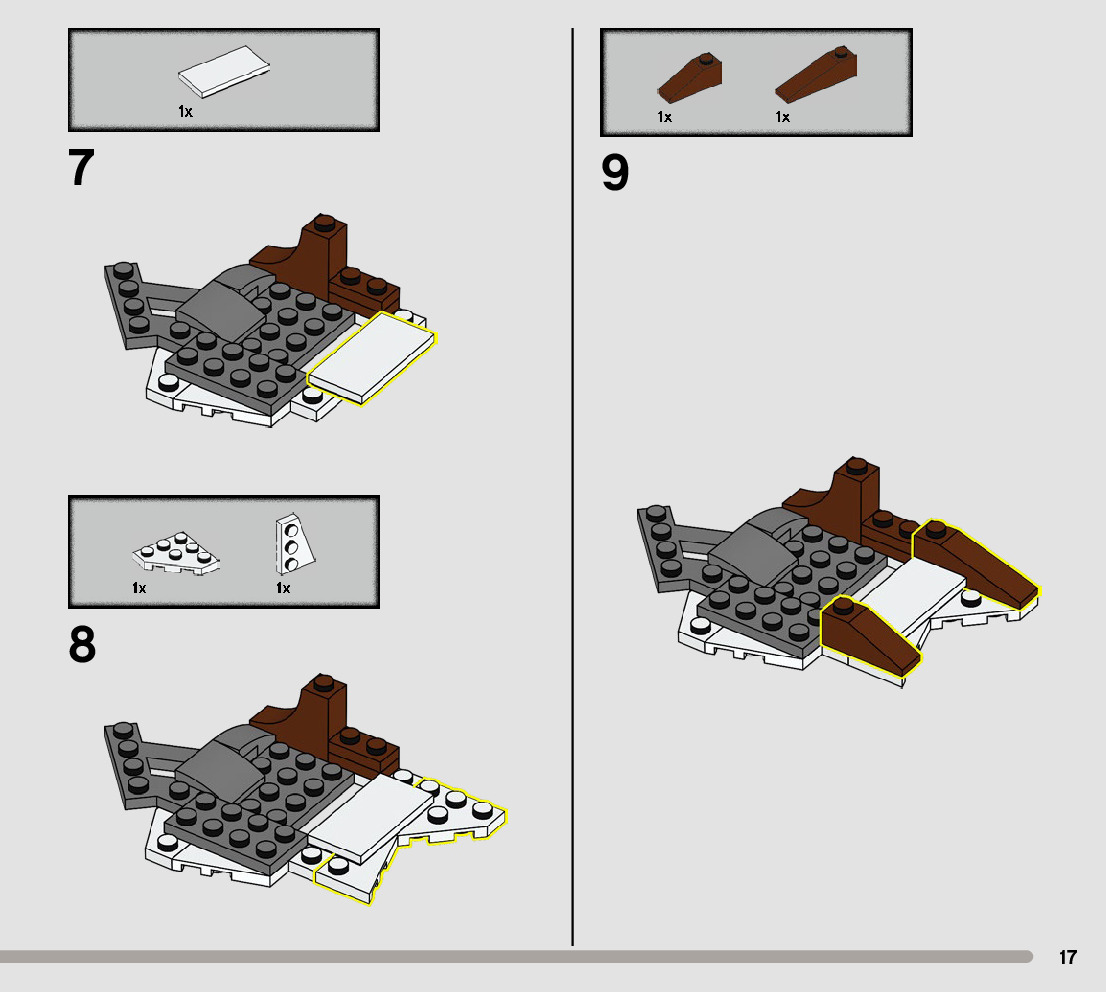 1x

7

1x

1x

8

1x

1x

9

17