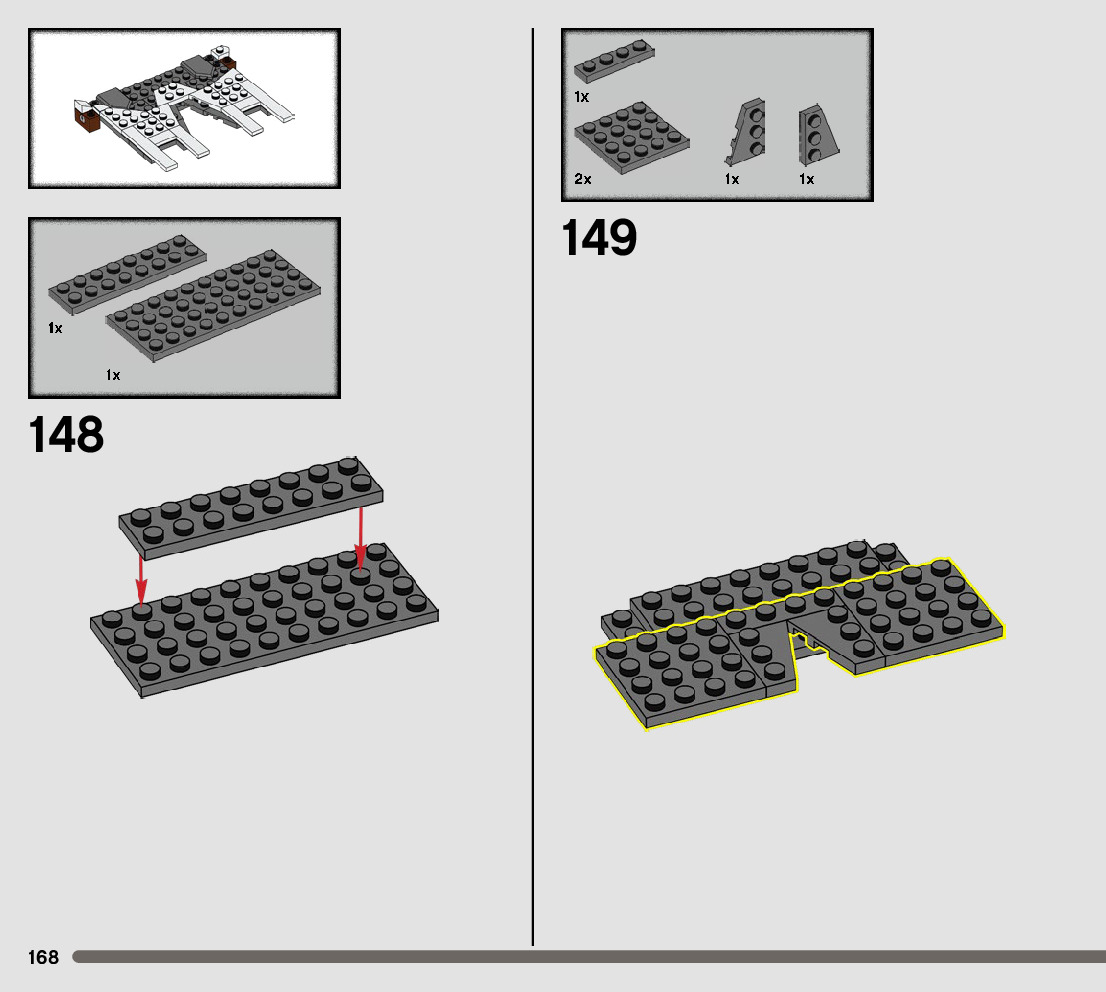 1x

1x

148

1x

2x

1x

1x

149

168