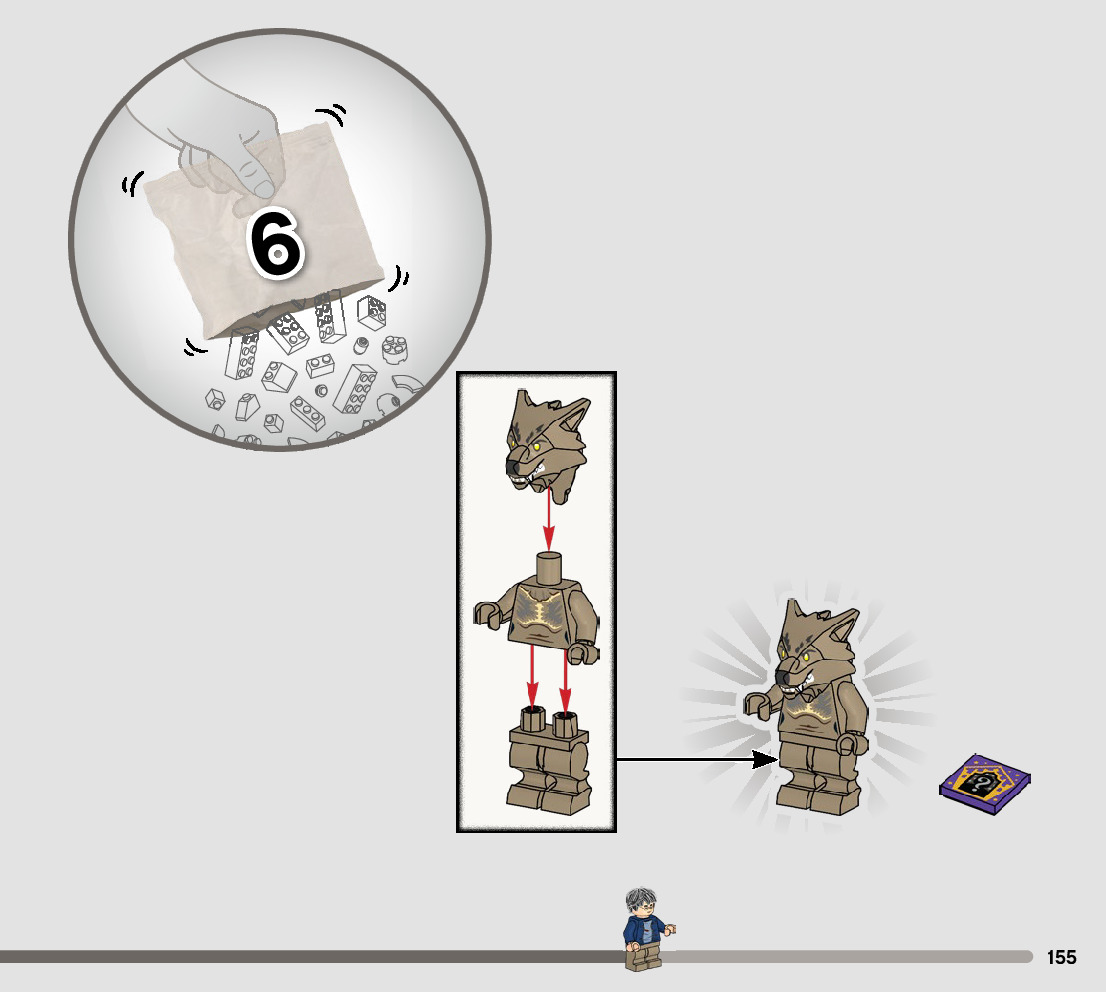 6

155