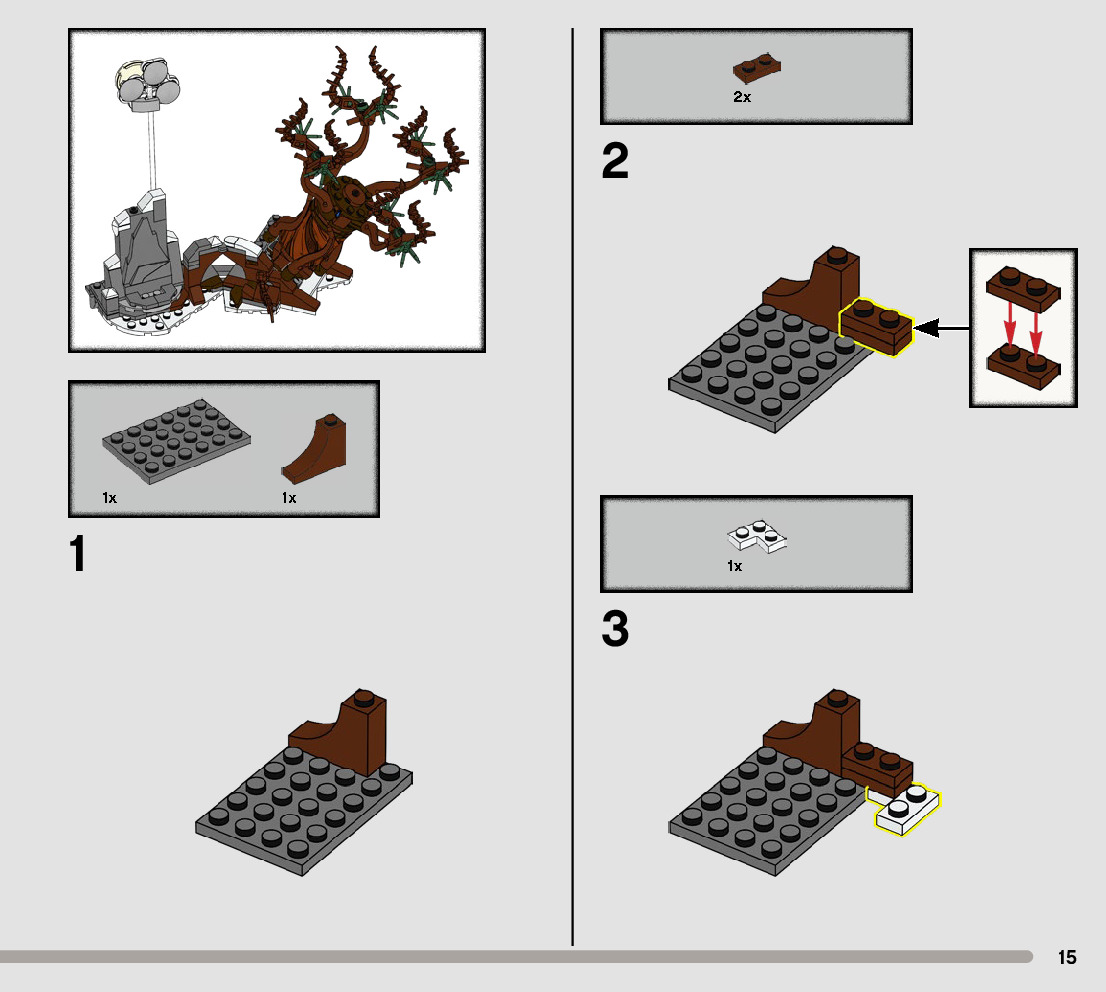 1x

1x

1

2x

2

1x

3

15