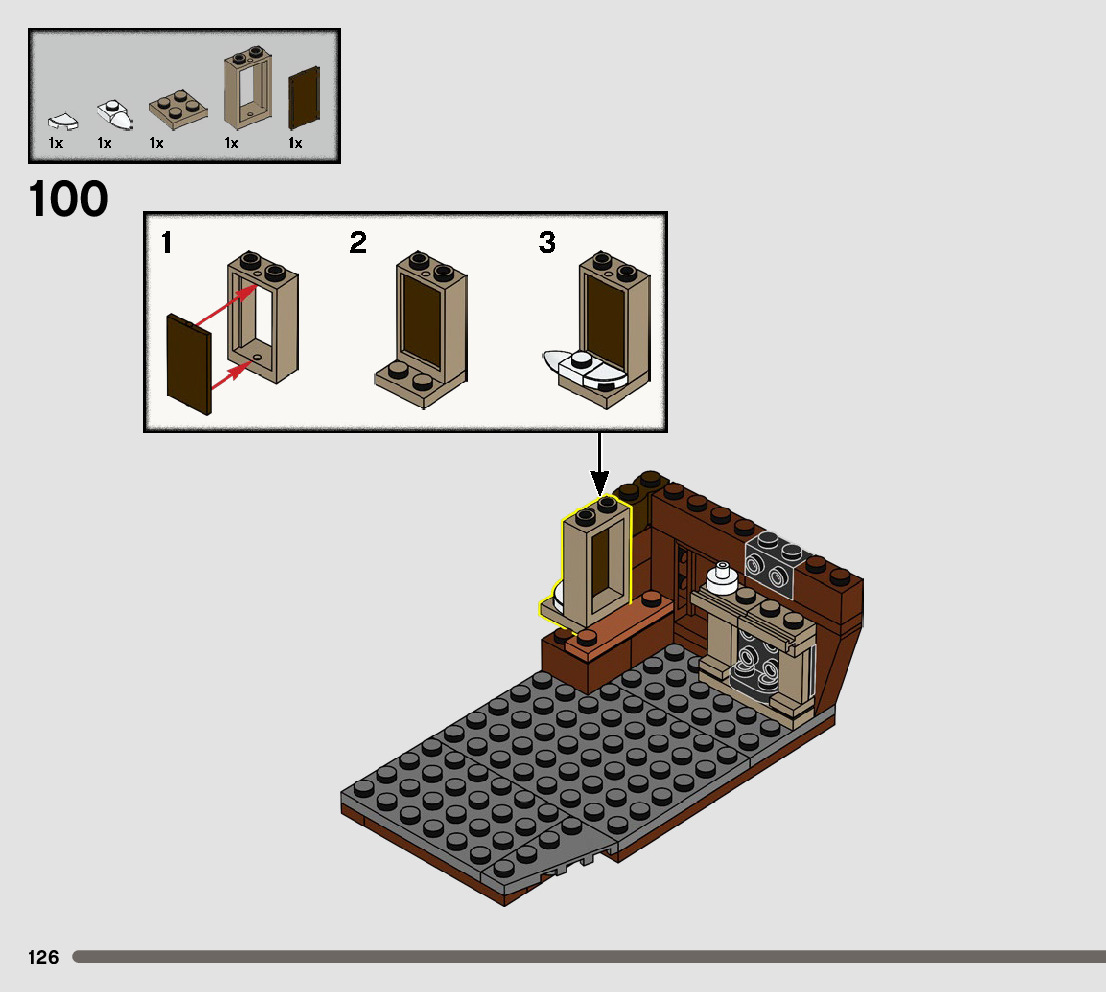 1x 1x 1x 1x 1x

100

1

2

3

126