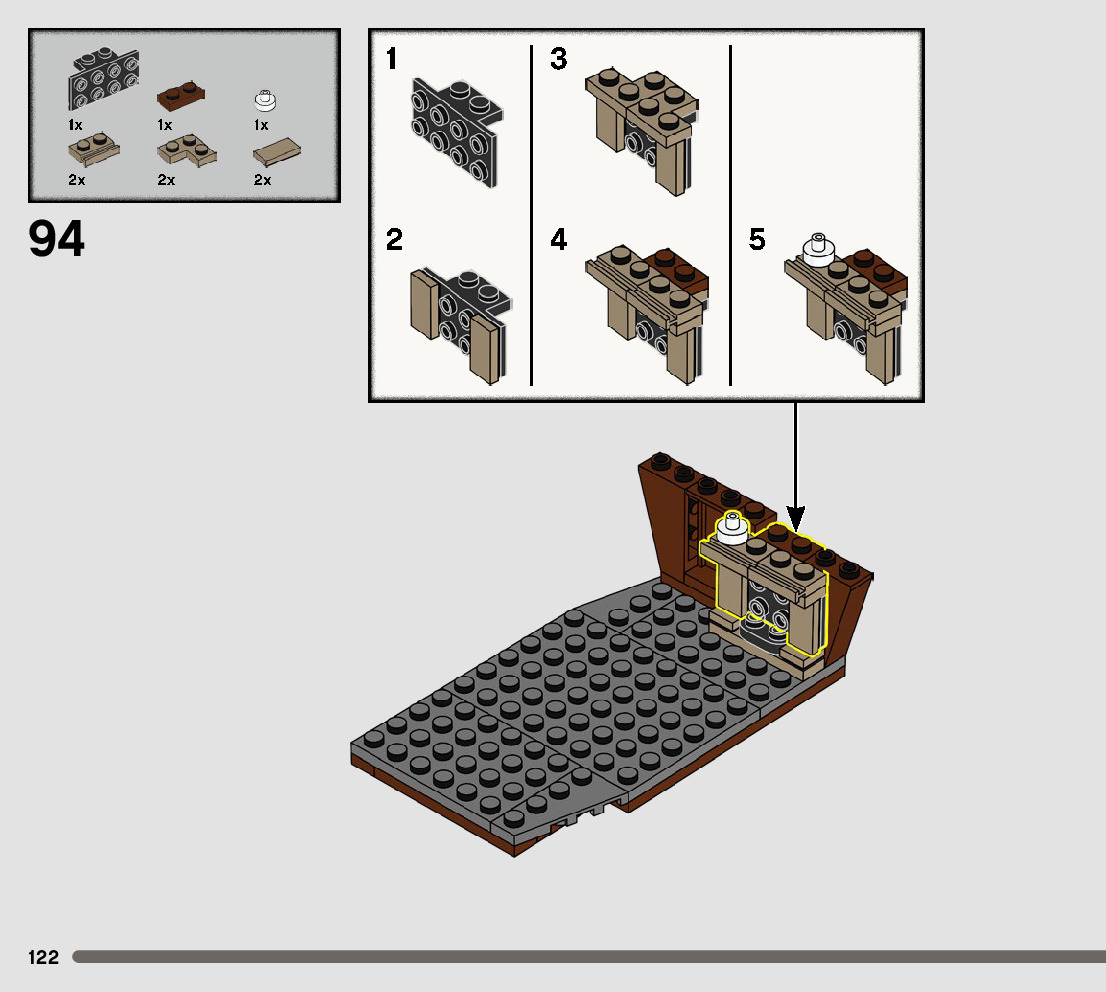 1x 1x 1x
2x 2x 2x

94

1
2
3
4
5

122