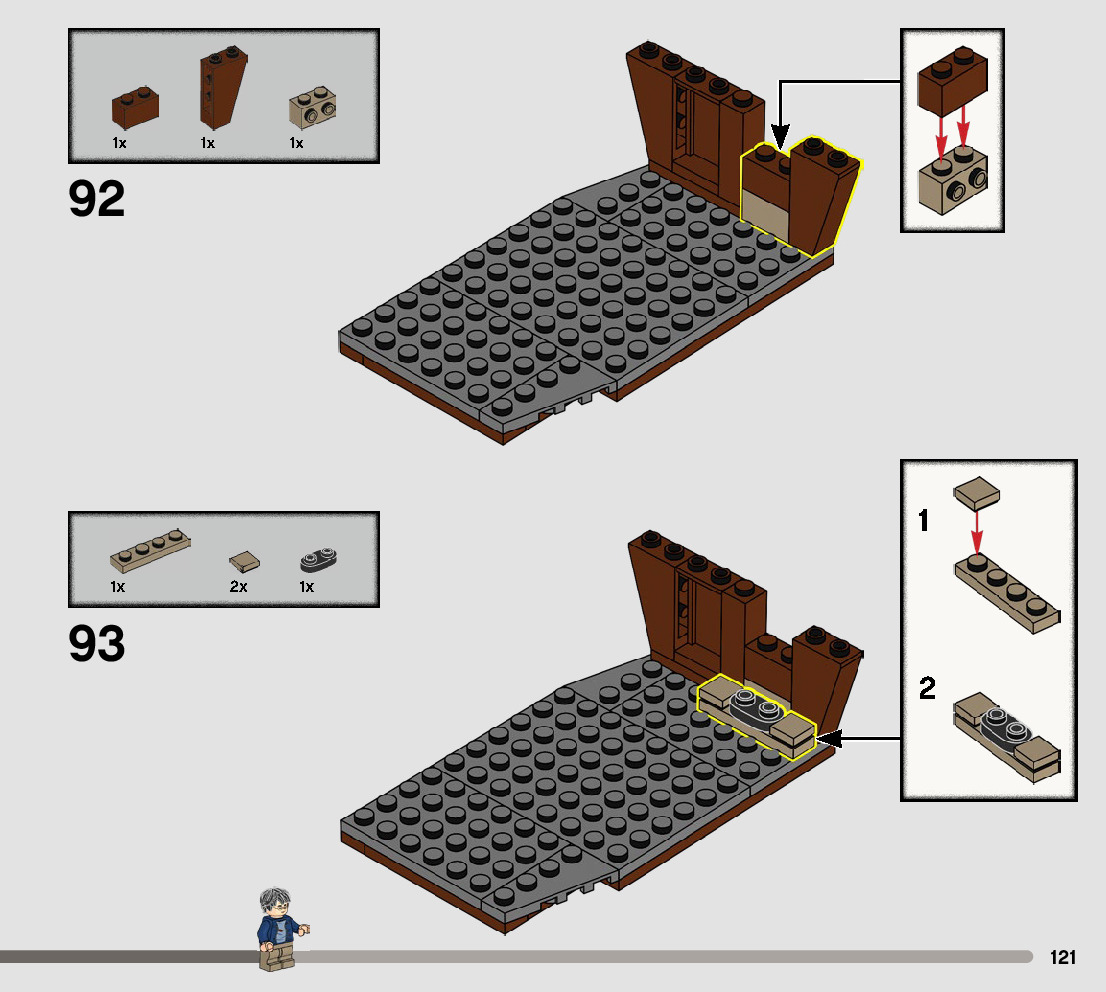 1x 1x 1x

92

1x 2x 1x

93

1

2

121