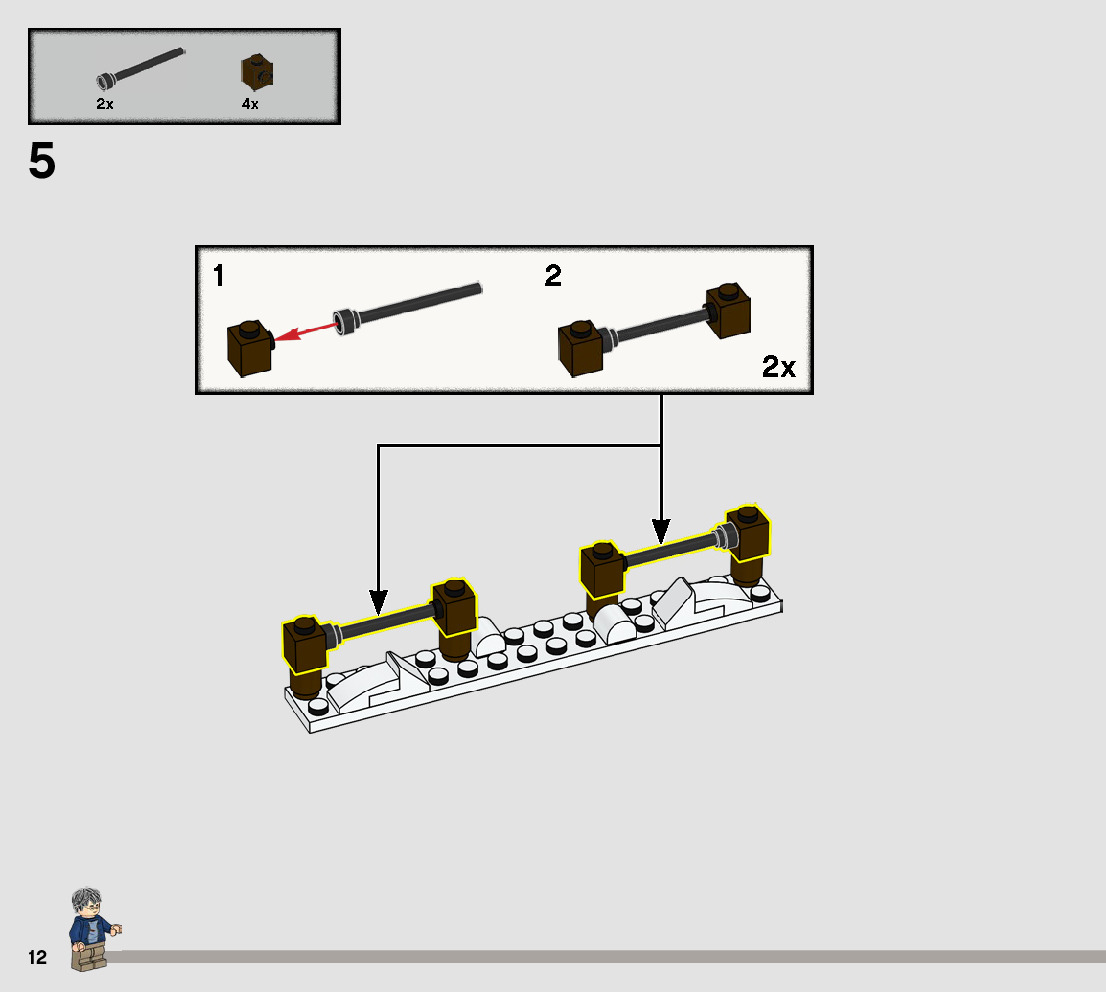 2x
4x

5

1

2

2x

12