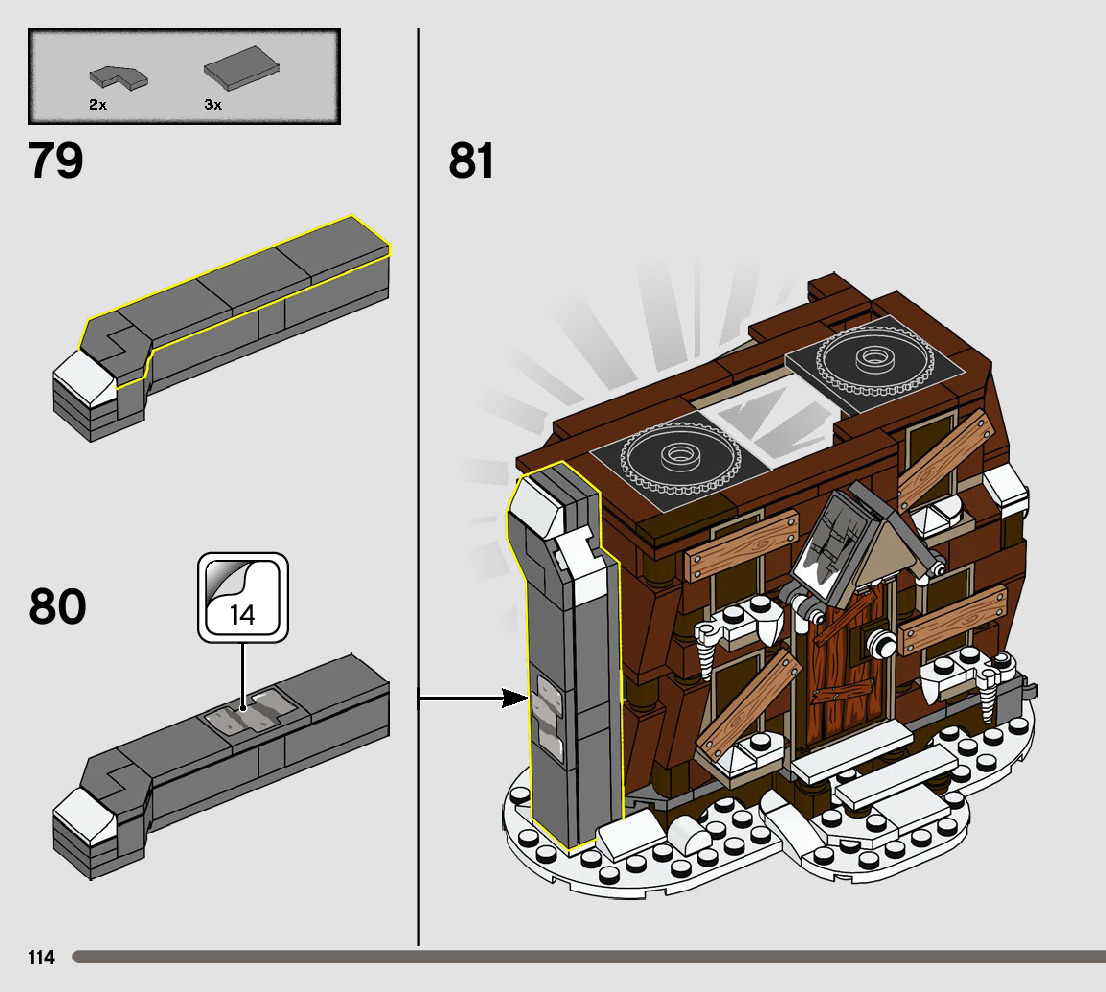 2x
3x
79
80
14
81
114