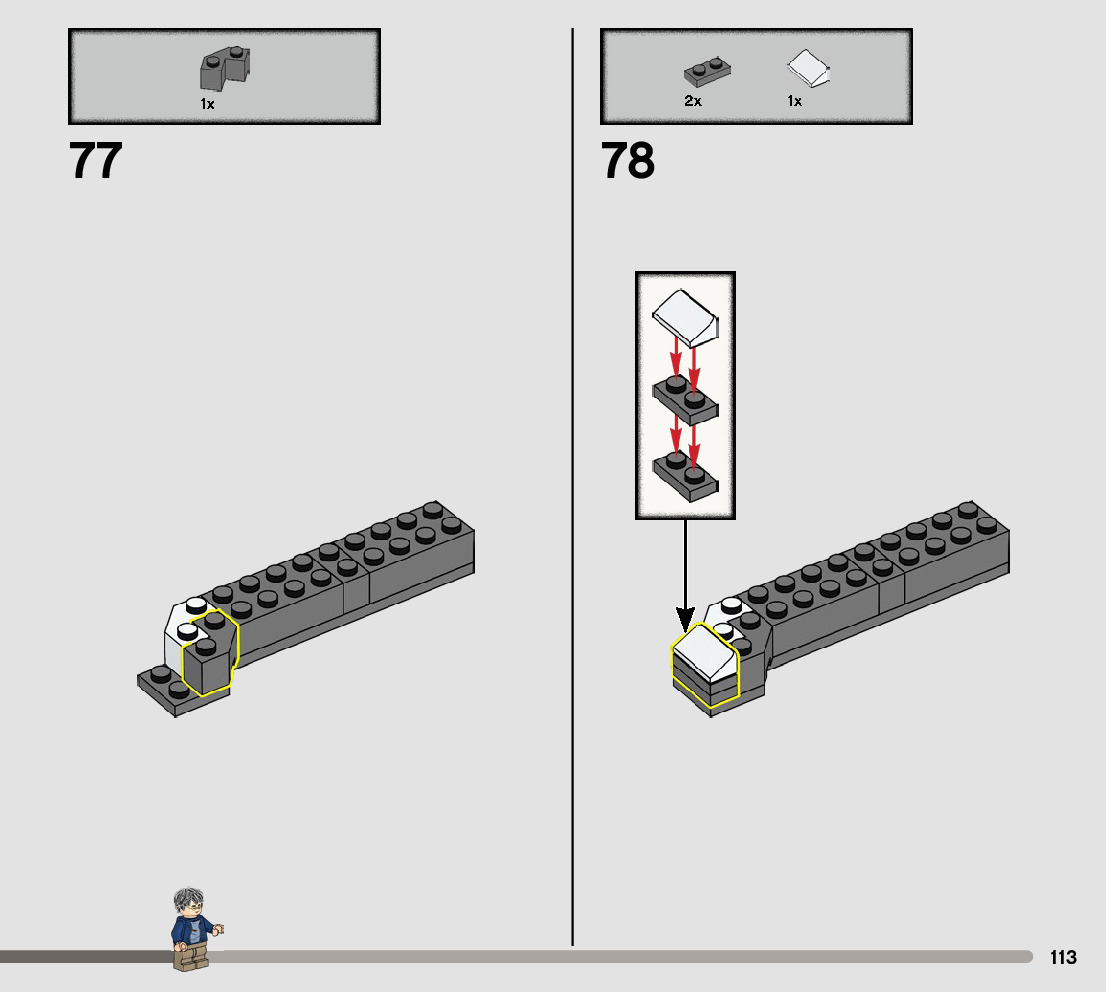 1x

77

2x 1x

78

113