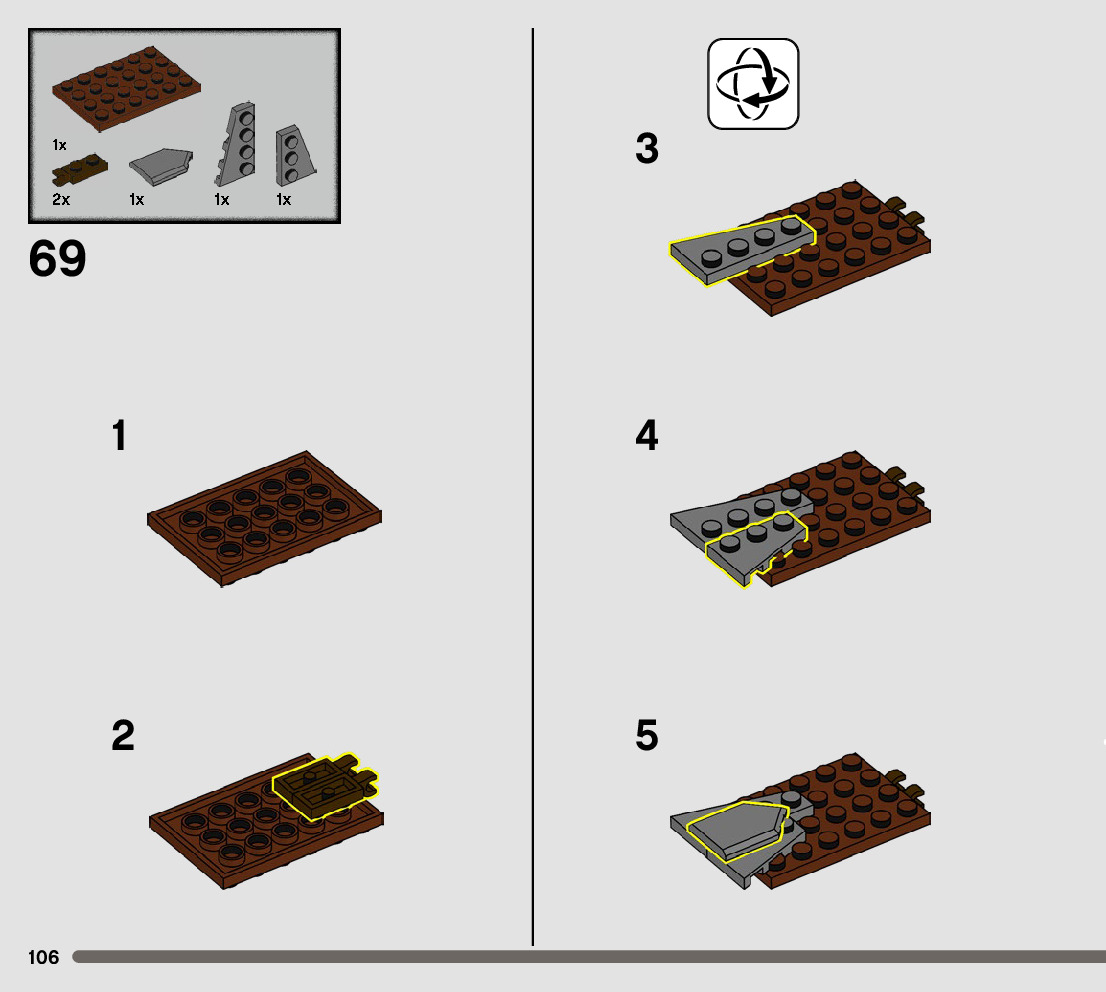 1x

2x 1x 1x 1x

69

1

2

3

4

5

106