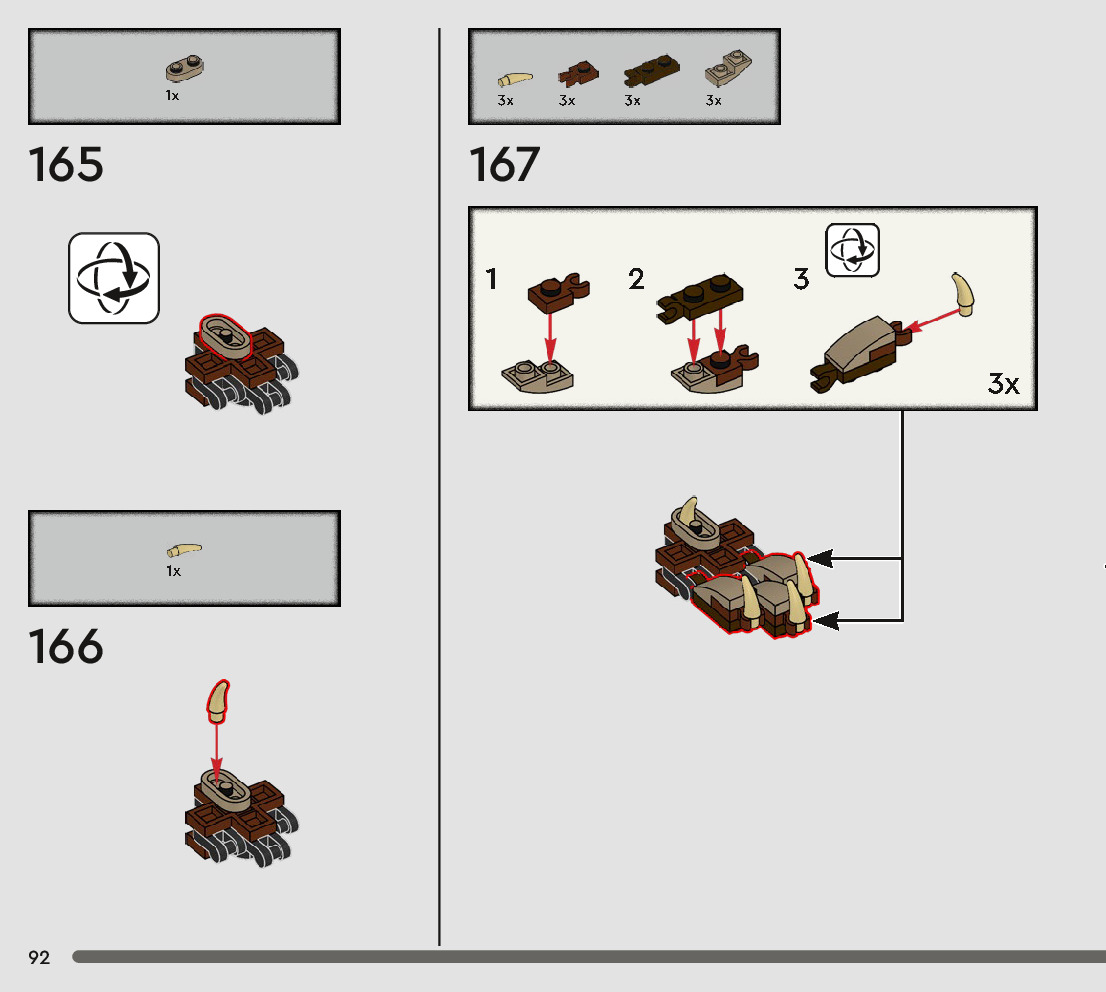 1x

165

1x

166

3x 3x 3x 3x

167

1

2

3

3x

92