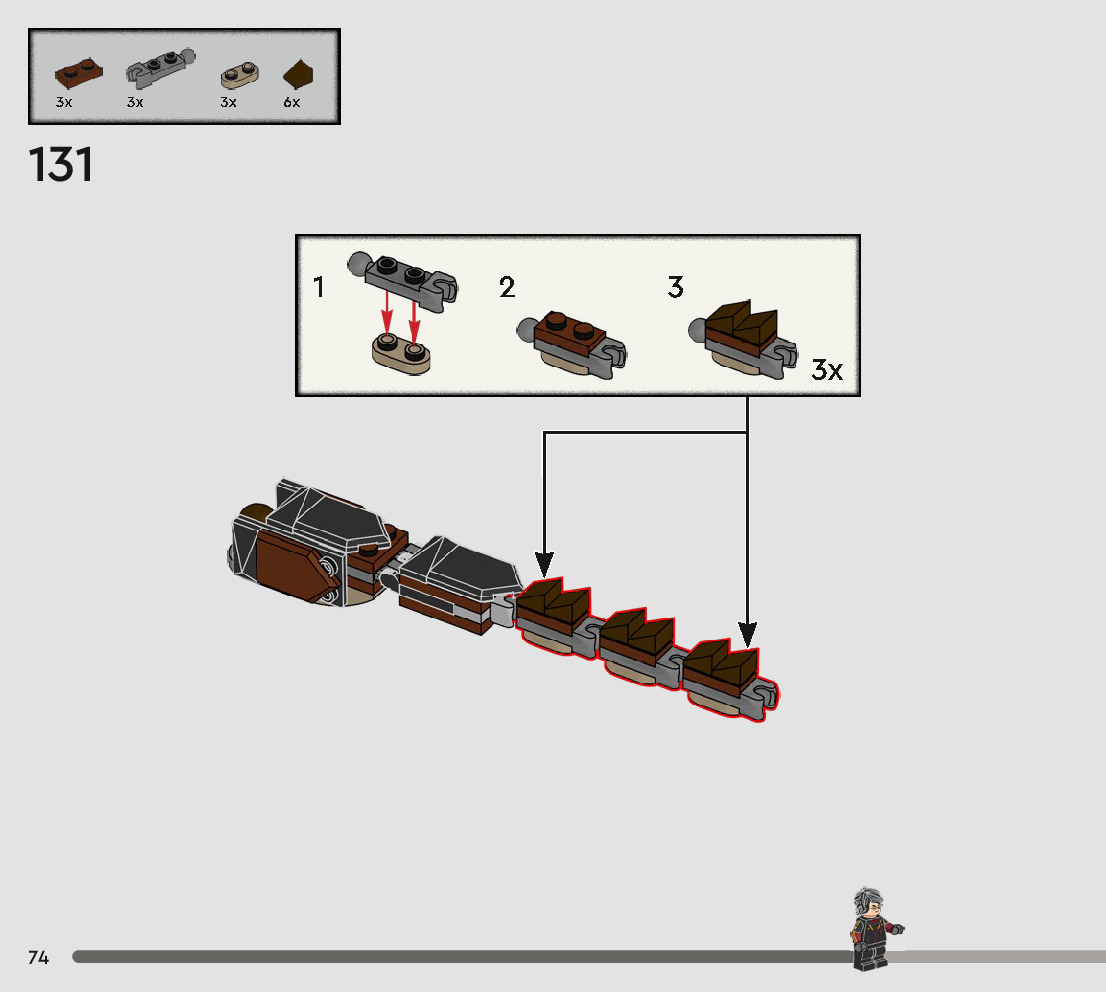 3x 3x 3x 6x

131

1 2 3

3x

74