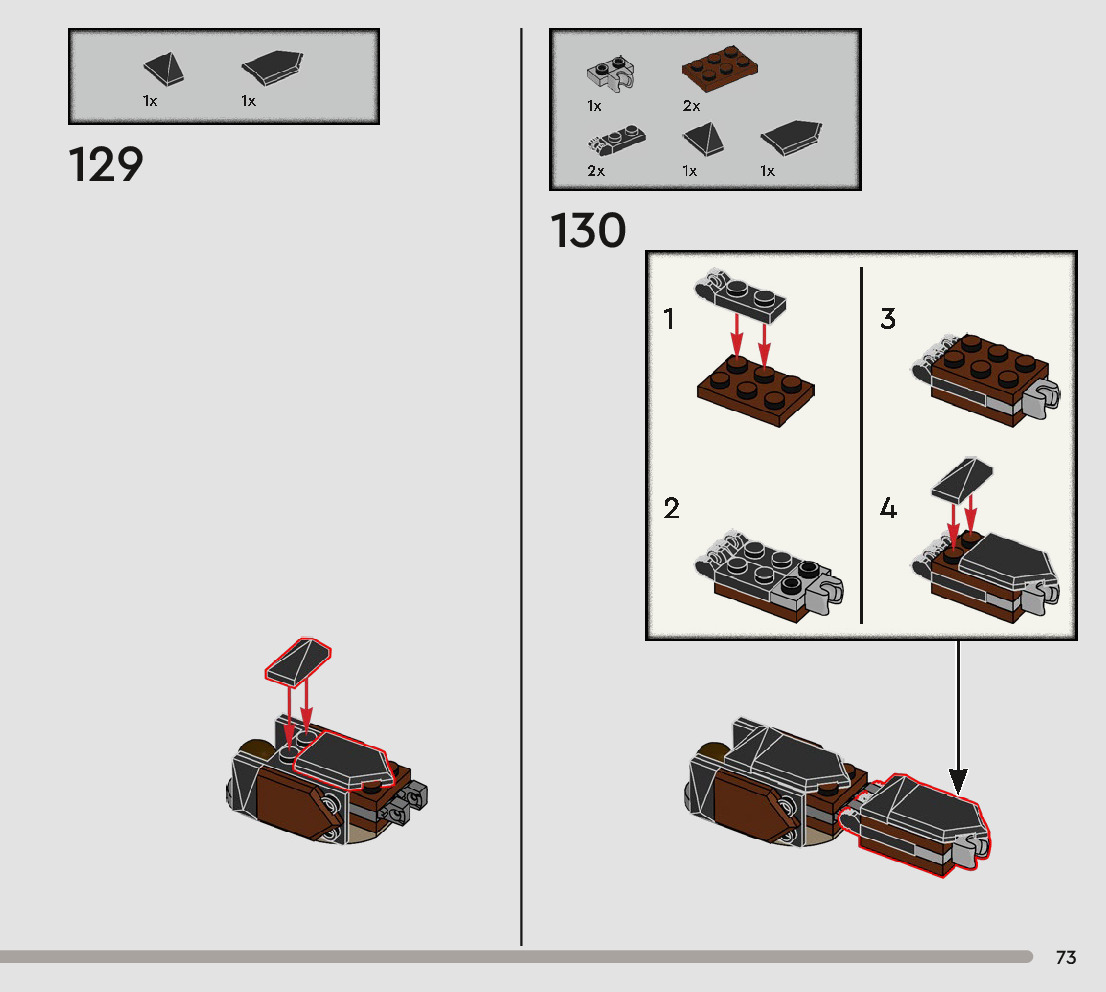 1x 1x

129

1x 2x

2x 1x 1x

130

1

2

3

4

73