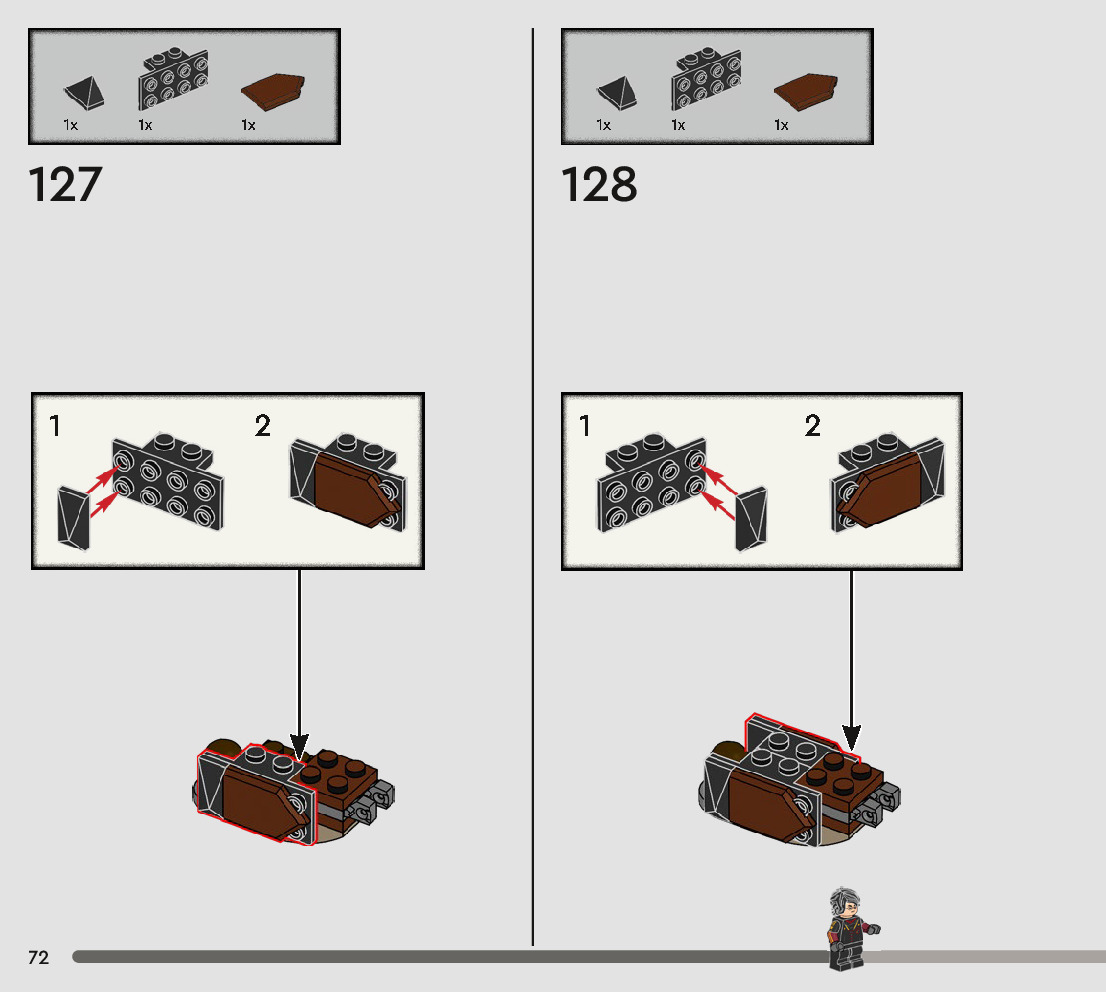 1x 1x 1x

127

1 2

1x 1x 1x

128

1 2

72