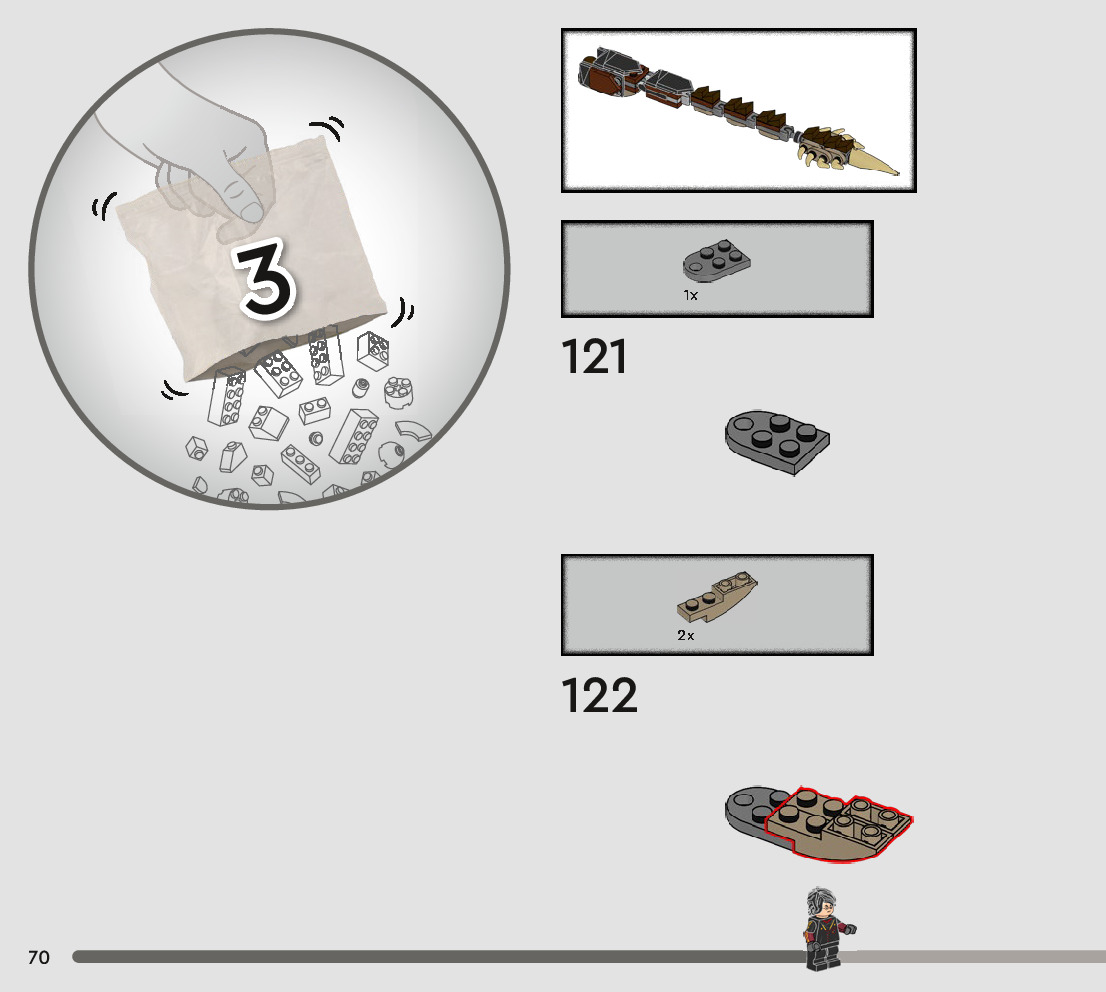 3

1x

121

2x

122

70