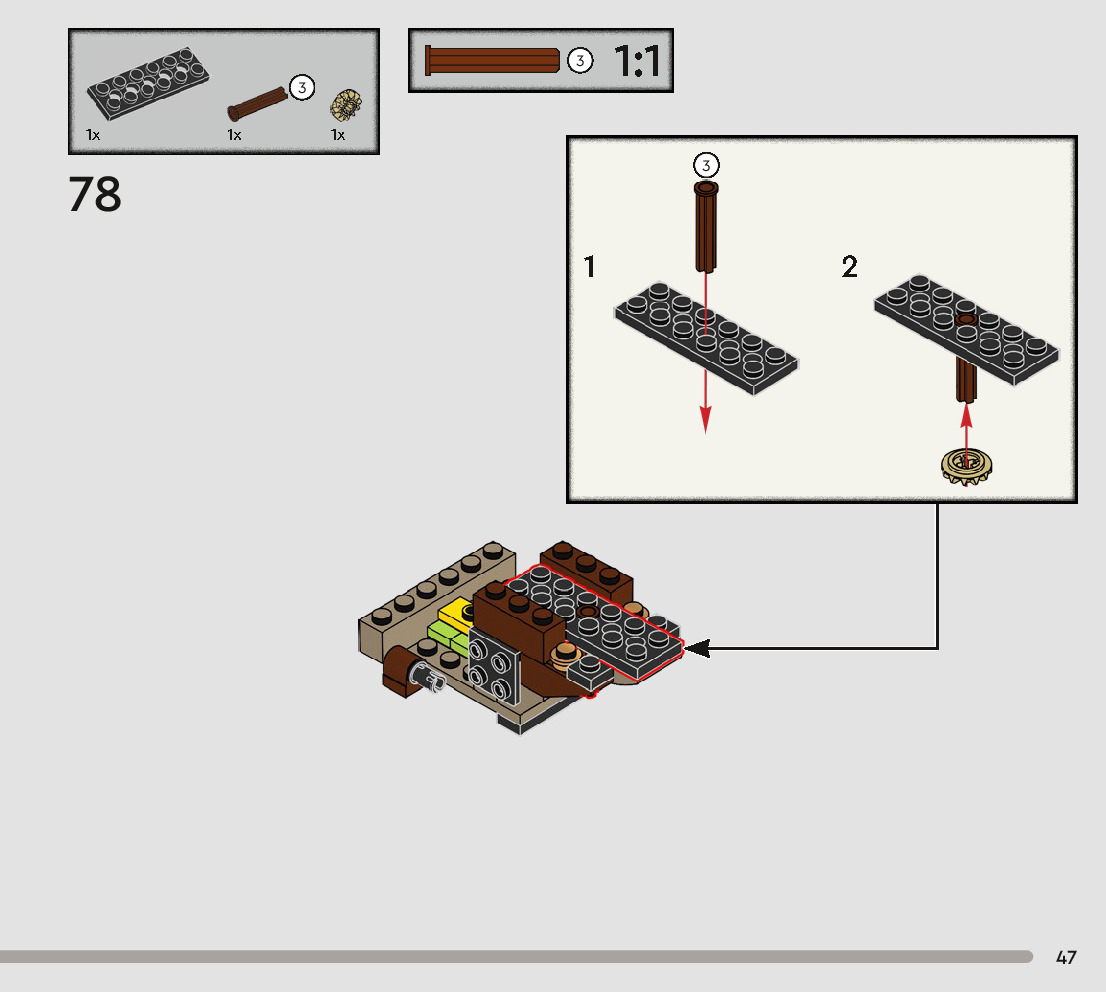 1x 3 1x 1x

3 1:1

78

3

1

2

47