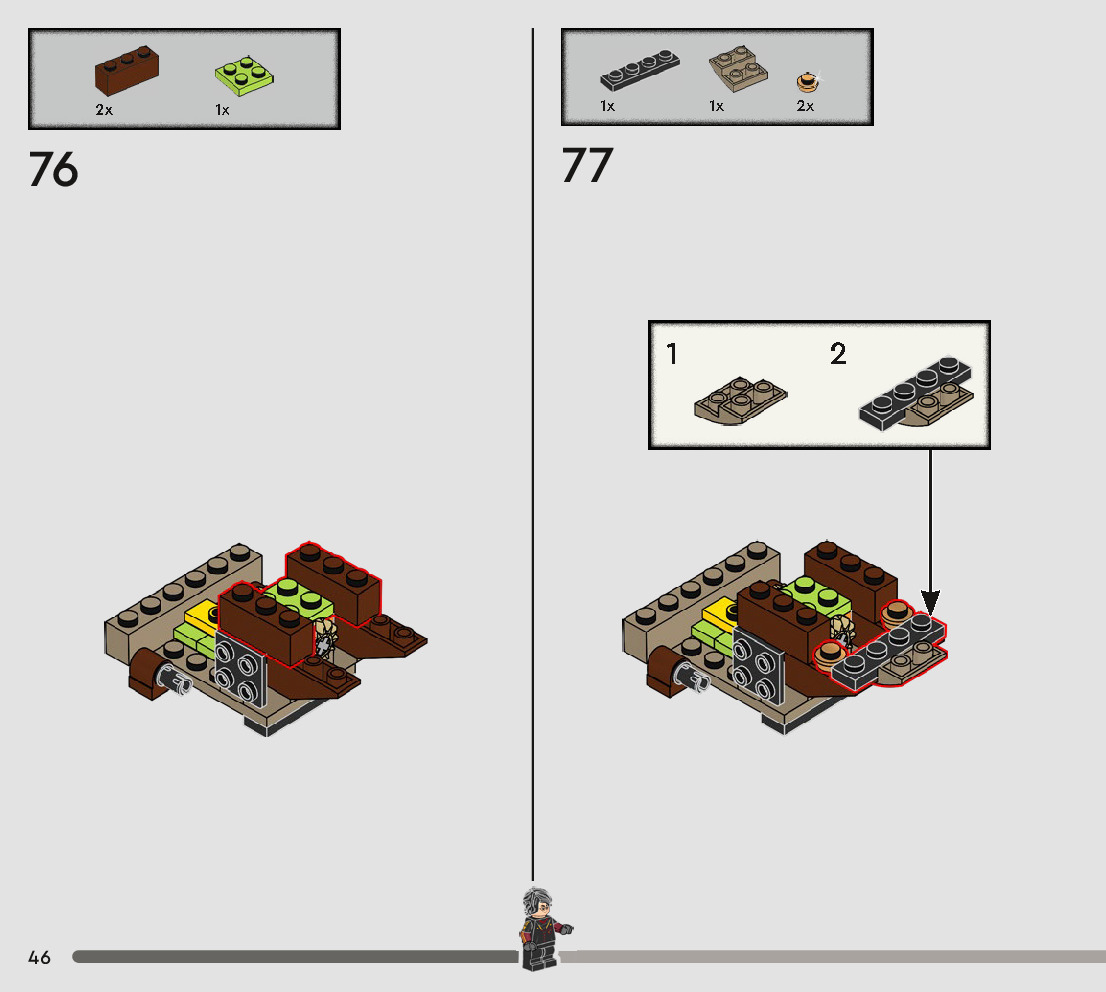 2x
1x

76

1x
1x
2x

77

1
2

46