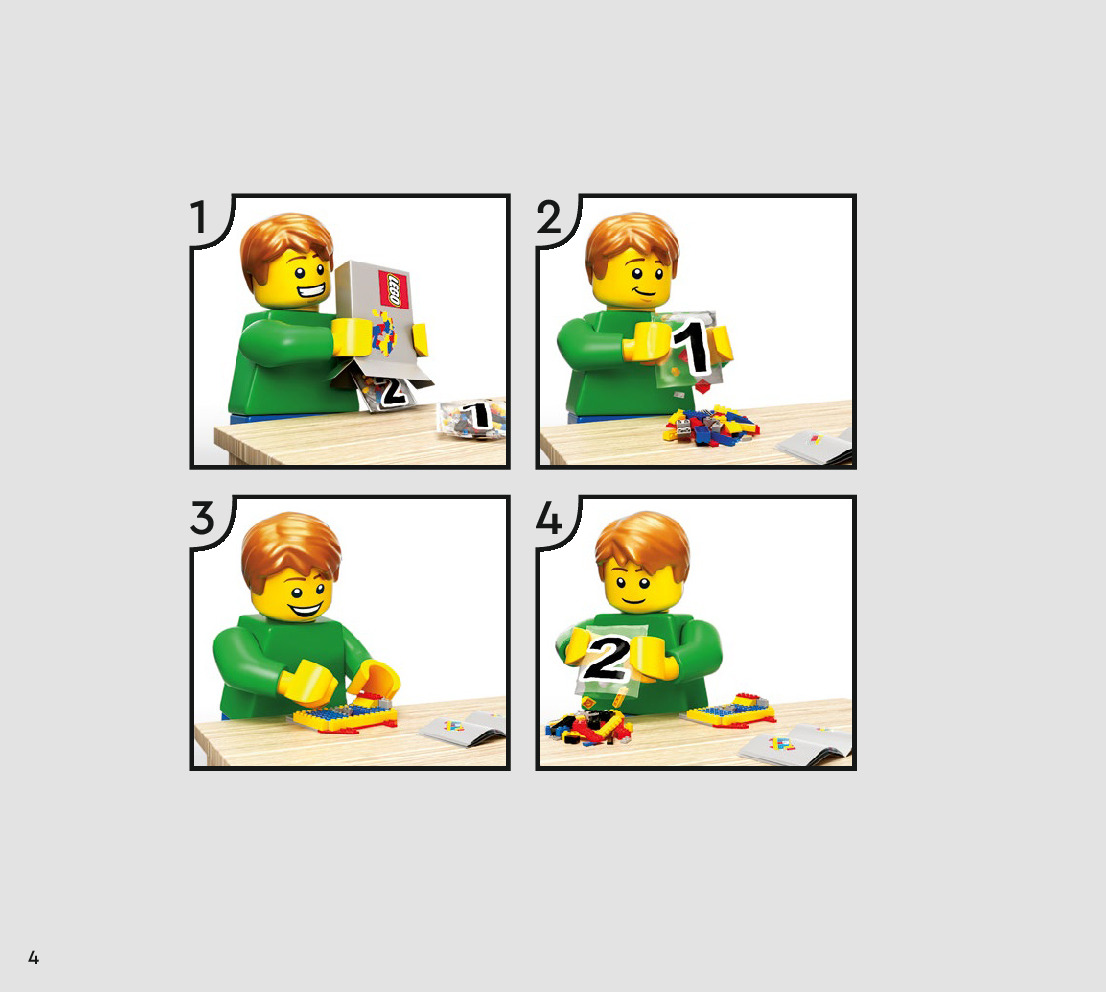 1

LEGO

2

1

2

1

3

4

2

4