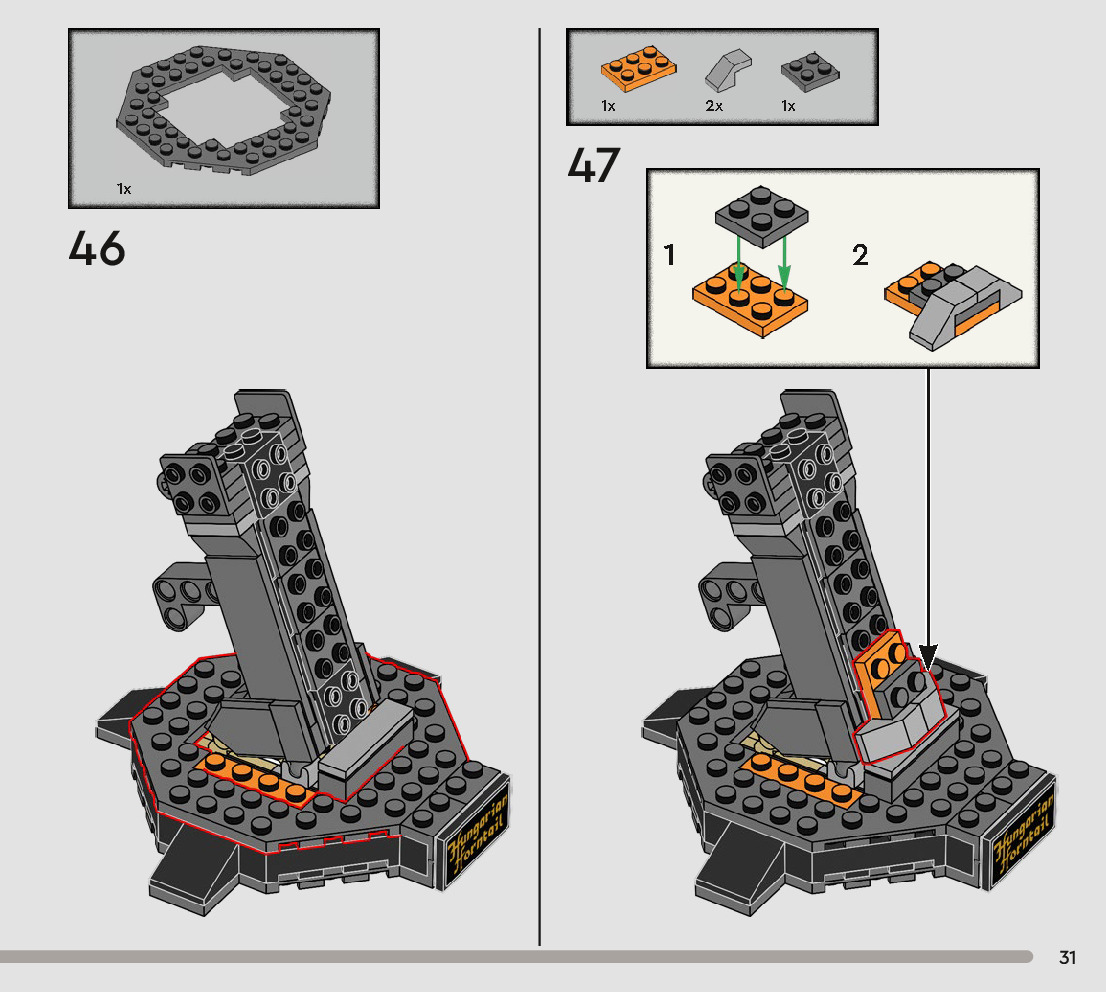 1x

46

Hungarian Horntail

1x 2x 1x

47

1

2

Hungarian Horntail

31